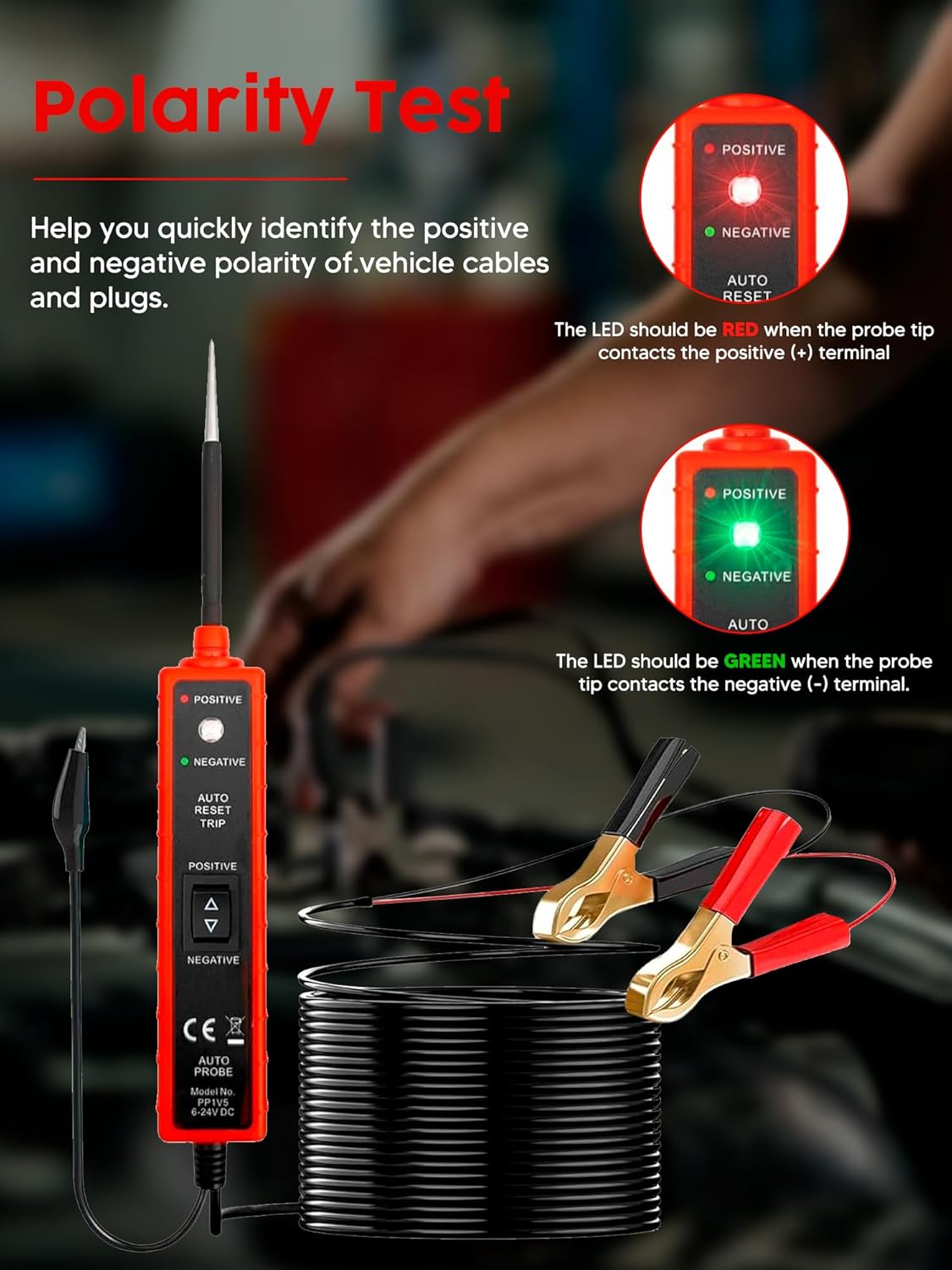 Polarity Test

Help you quickly identify the positive and negative polarity of.vehicle cables and plugs.

POSITIVE
NEGATIVE
AUTO RESET

The LED should be RED when the probe tip contacts the positive (+) terminal

POSITIVE
NEGATIVE
AUTO

The LED should be GREEN when the probe tip contacts the negative (-) terminal.

POSITIVE
NEGATIVE
AUTO RESET TRIP
POSITIVE
NEGATIVE
CE
AUTO PROBE
Model No. PP1V5 6-24V DC