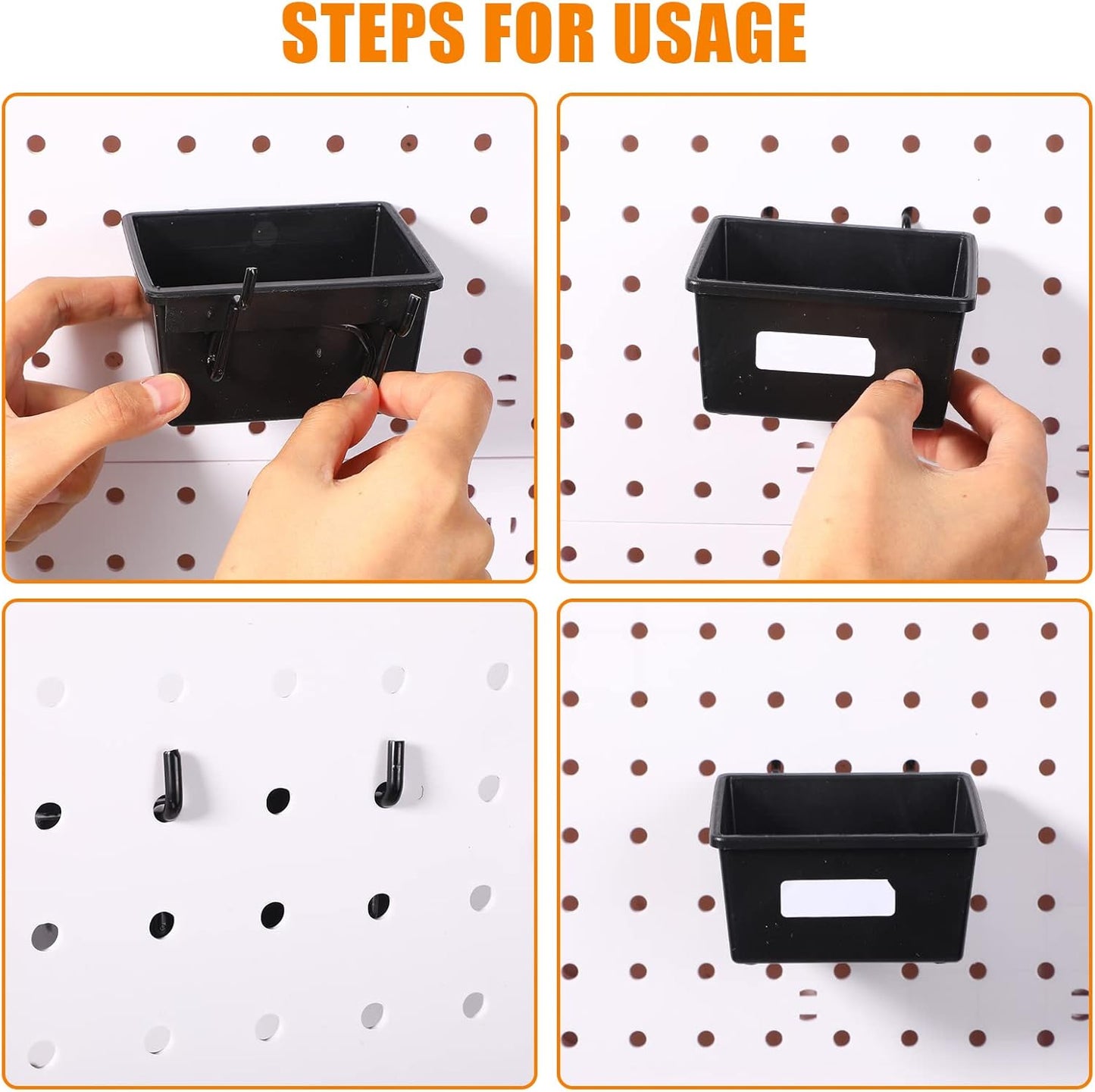 STEPS FOR USAGE