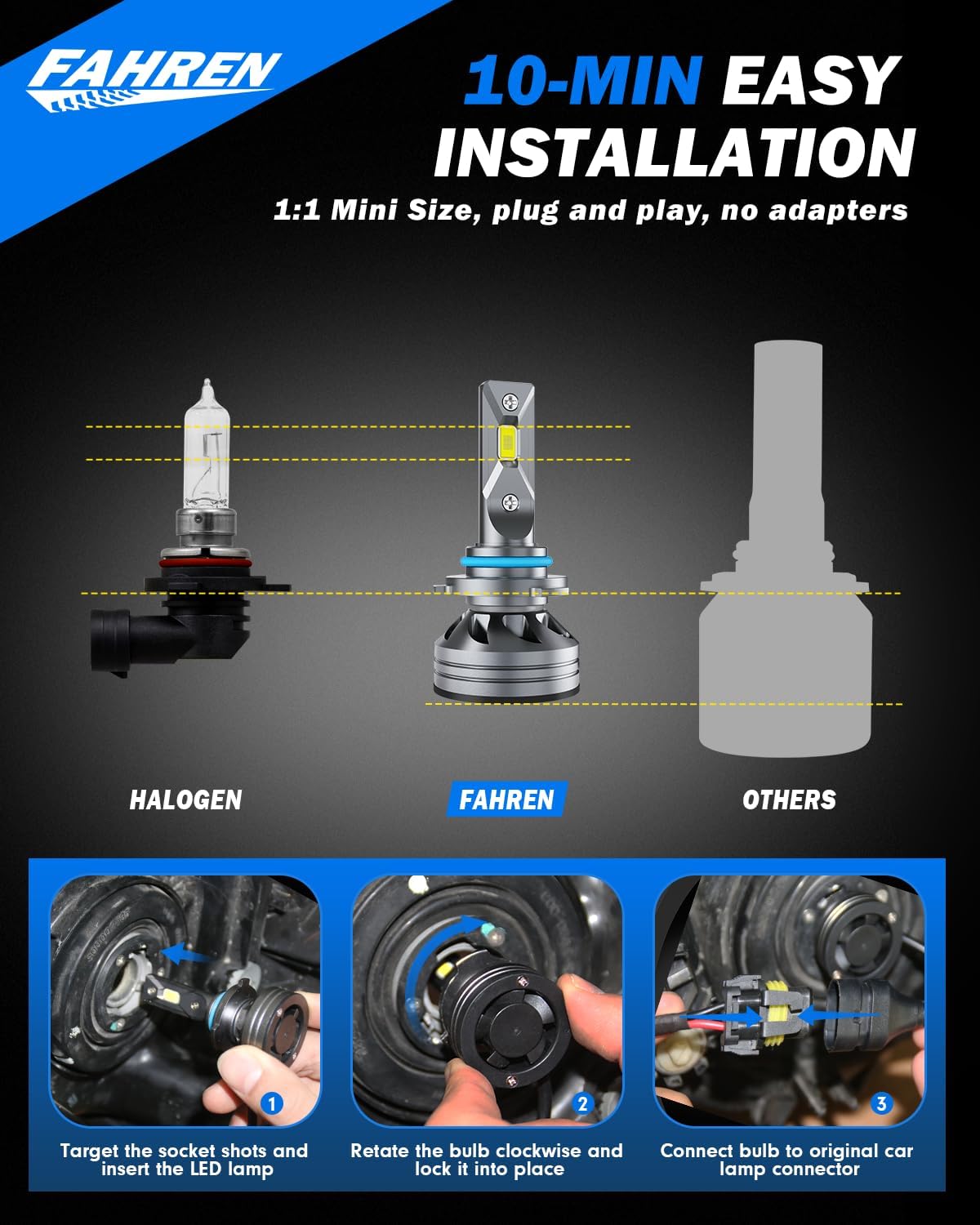 FAHREN

10-MIN EASY INSTALLATION

1:1 Mini Size, plug and play, no adapters

HALOGEN

FAHREN

OTHERS

1

Target the socket shots and insert the LED lamp

2

Retate the bulb clockwise and lock it into place

3

Connect bulb to original car lamp connector