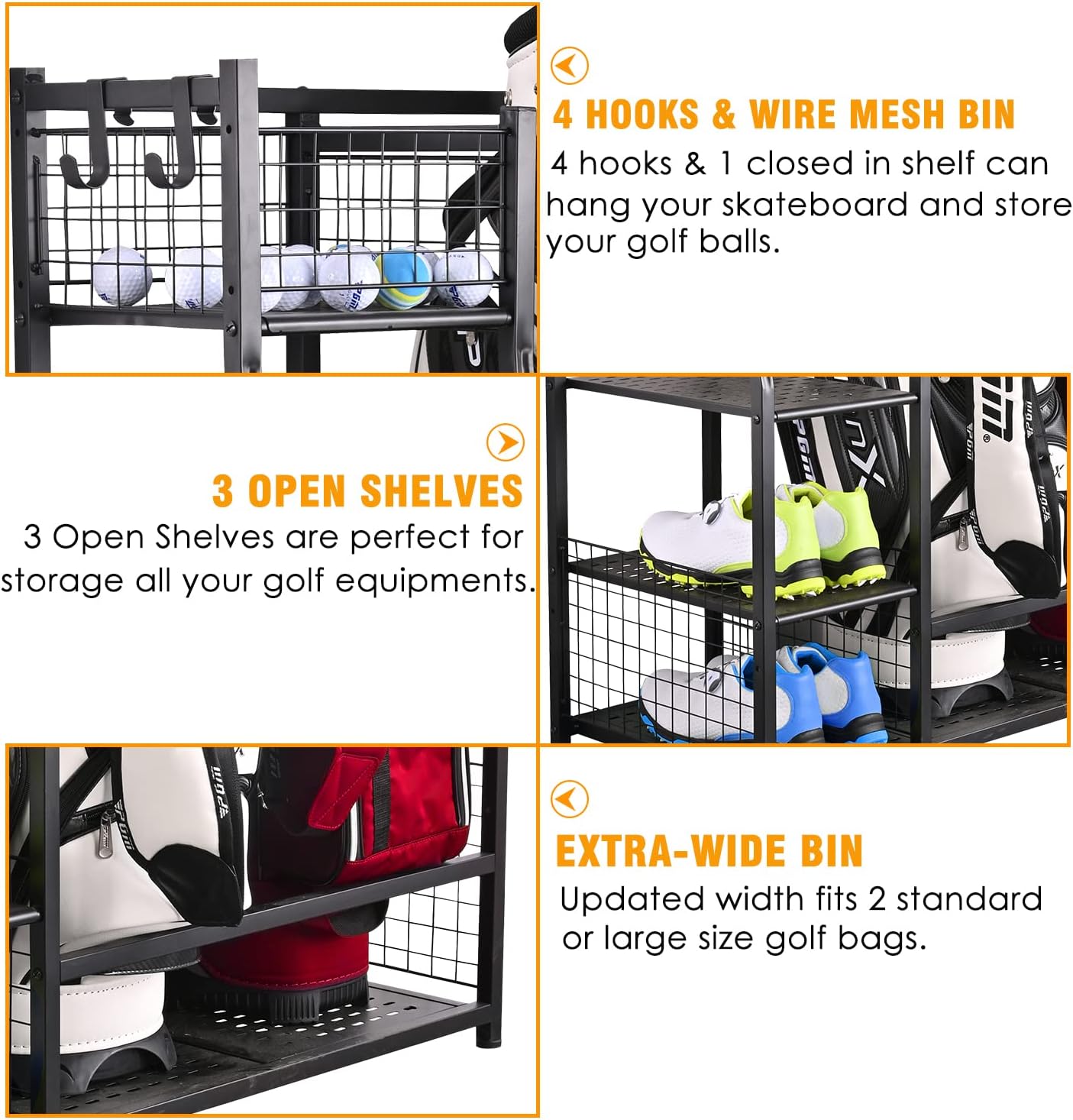 4 HOOKS & WIRE MESH BIN

4 hooks & 1 closed in shelf can hang your skateboard and store your golf balls.

3 OPEN SHELVES

3 Open Shelves are perfect for storage all your golf equipments.

EXTRA-WIDE BIN

Updated width fits 2 standard or large size golf bags.