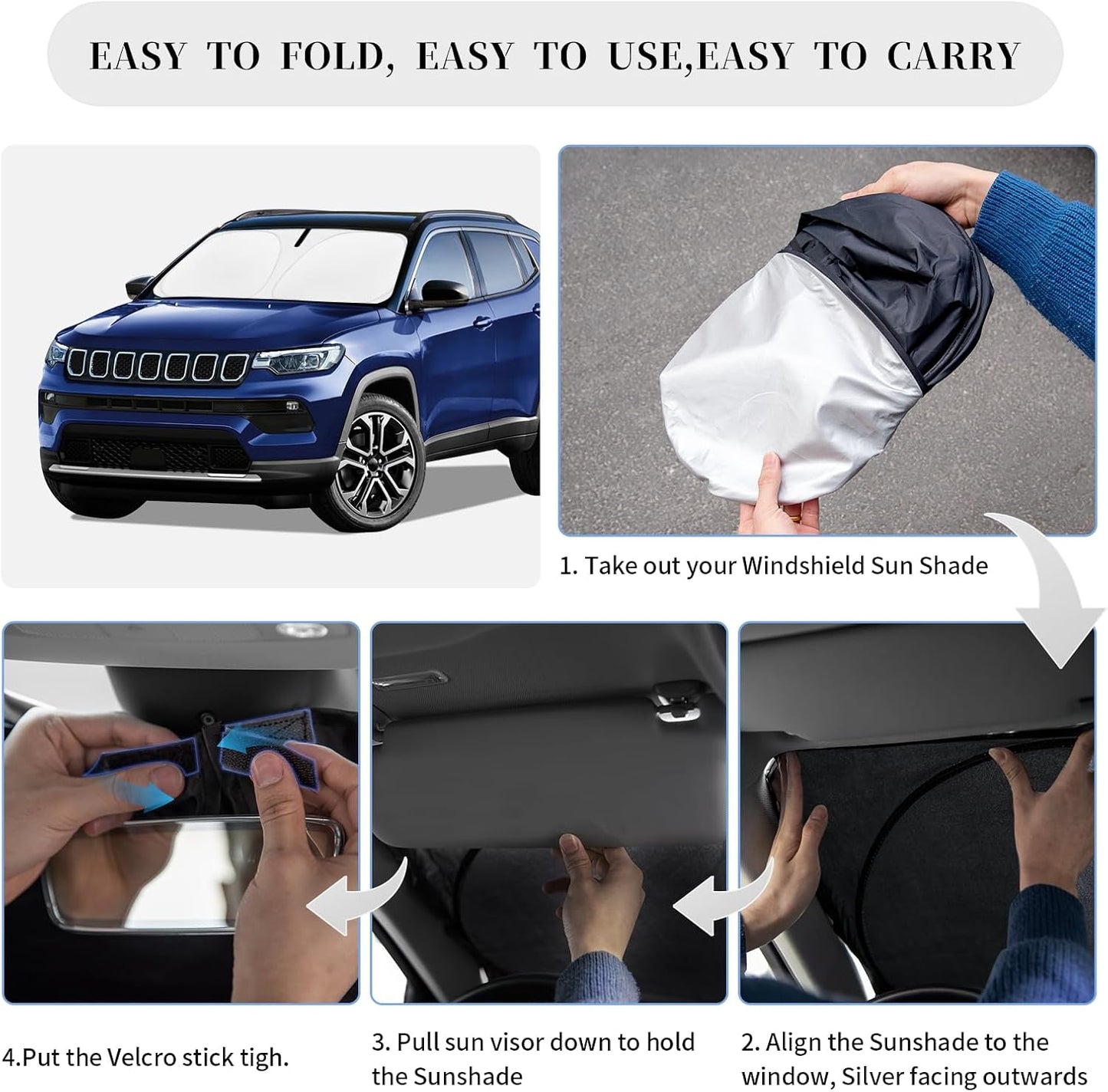 EASY TO FOLD, EASY TO USE,EASY TO CARRY

1. Take out your Windshield Sun Shade

4.Put the Velcro stick tigh.

3. Pull sun visor down to hold the Sunshade

2. Align the Sunshade to the window, Silver facing outwards