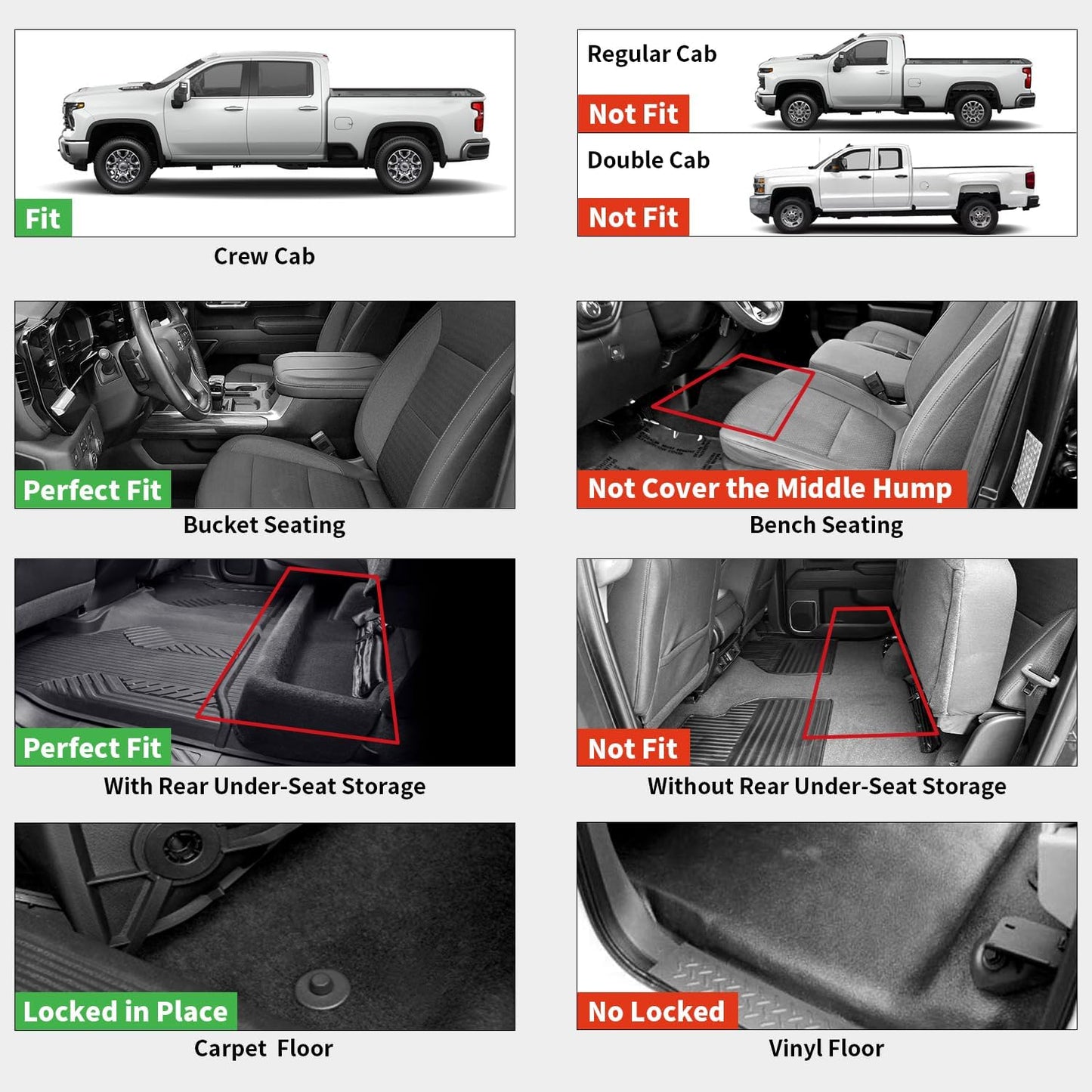 Fit

Crew Cab

Regular Cab

Not Fit

Double Cab

Not Fit

Perfect Fit

Bucket Seating

Not Cover the Middle Hump

Bench Seating

Perfect Fit

With Rear Under-Seat Storage

Not Fit

Without Rear Under-Seat Storage

Locked in Place

Carpet Floor

No Locked

Vinyl Floor