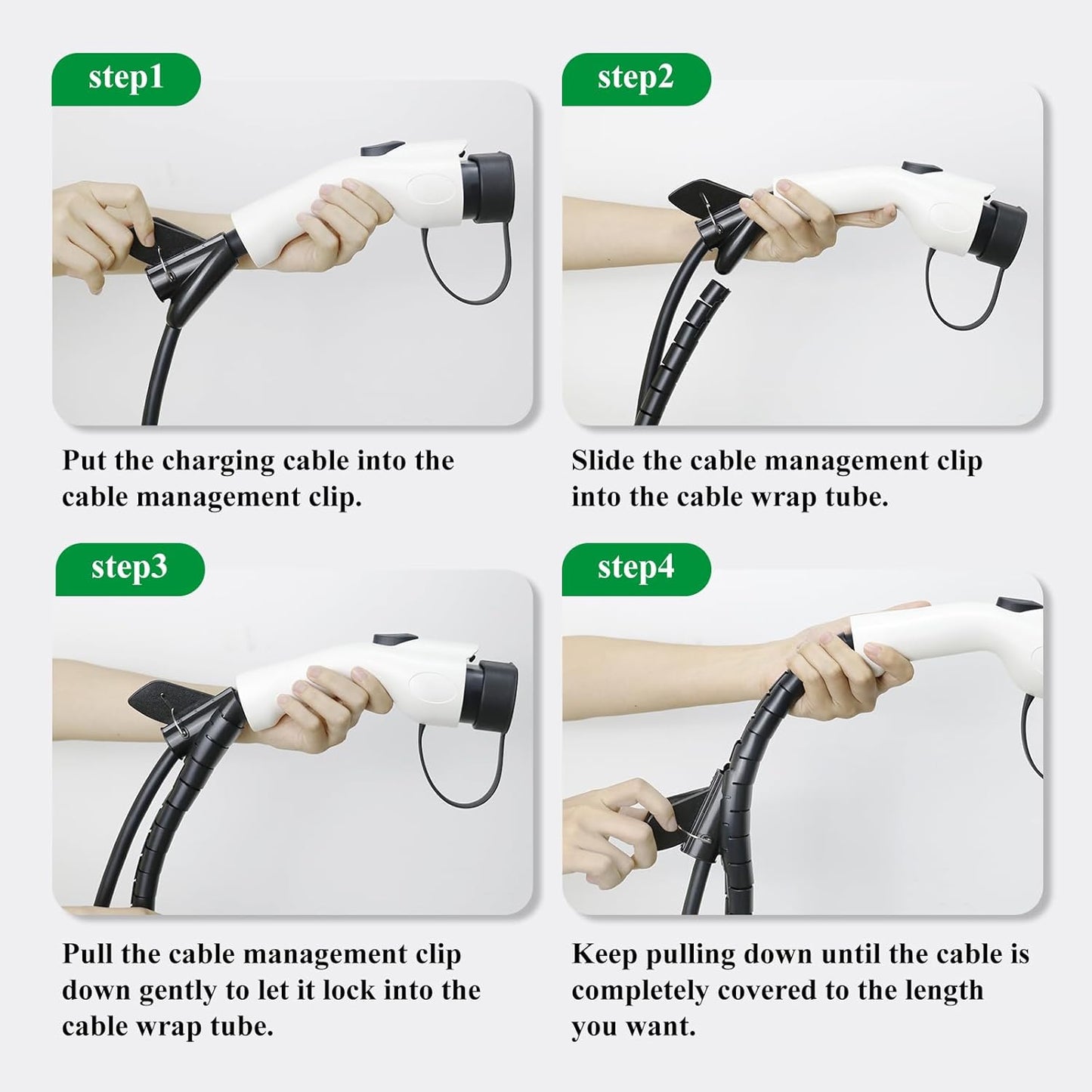 step1

Put the charging cable into the cable management clip.

step2

Slide the cable management clip into the cable wrap tube.

step3

Pull the cable management clip down gently to let it lock into the cable wrap tube.

step4

Keep pulling down until the cable is completely covered to the length you want.