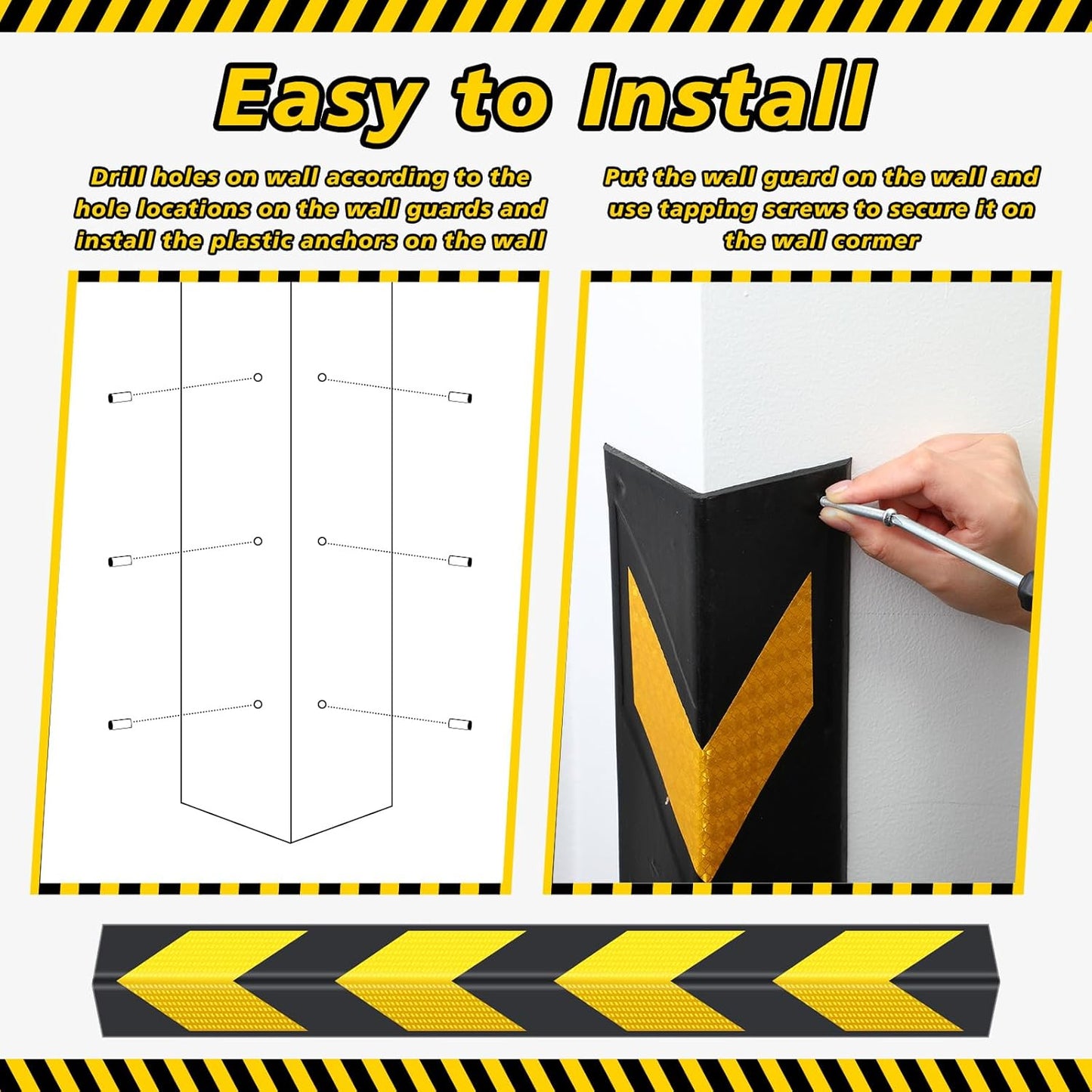 Easy to Install

Drill holes on wall according to the hole locations on the wall guards and install the plastic anchors on the wall

Put the wall guard on the wall and use tapping screws to secure it on the wall cormer