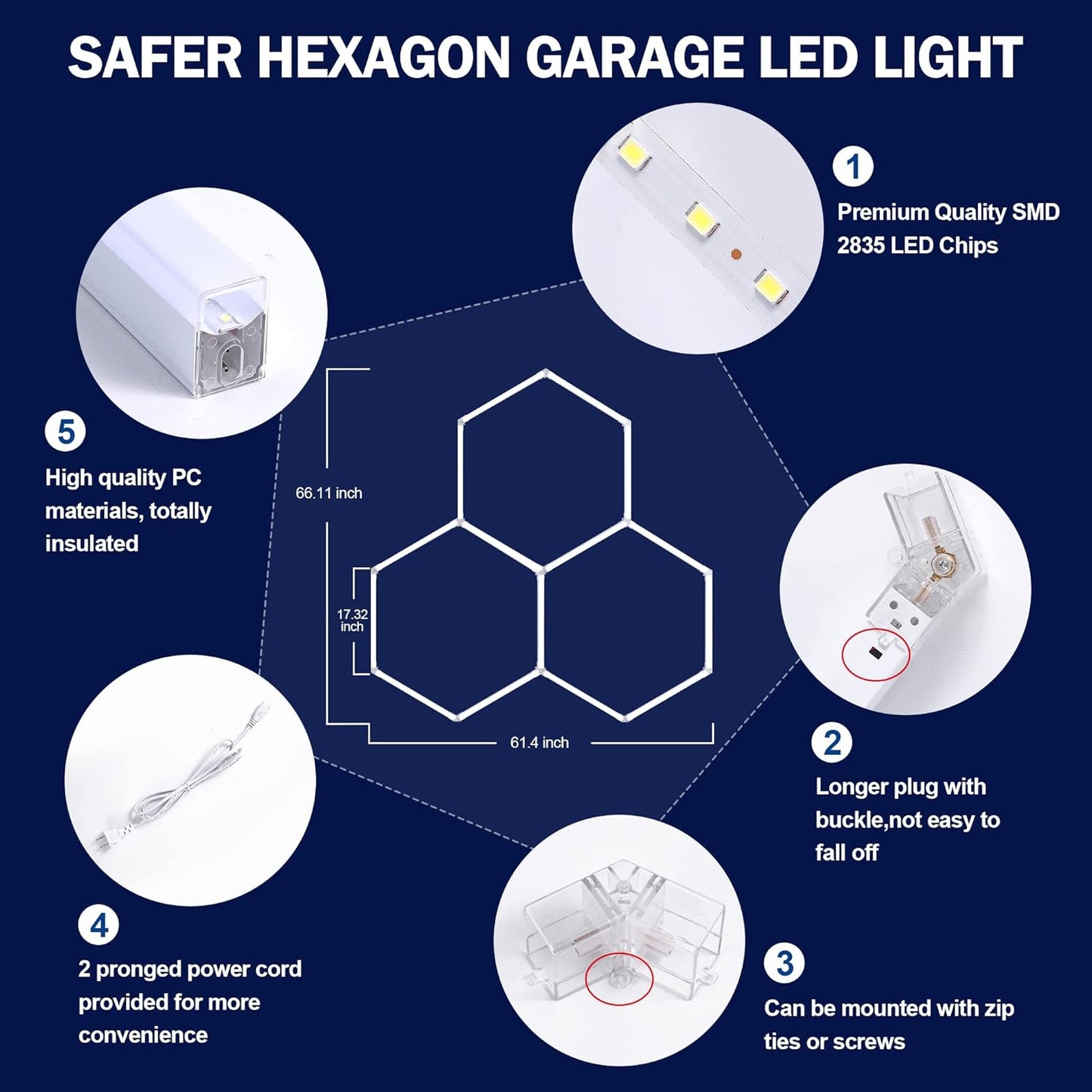 SAFER HEXAGON GARAGE LED LIGHT

1
Premium Quality SMD 2835 LED Chips

5
High quality PC materials, totally insulated

66.11 inch

17.32 inch

61.4 inch

2
Longer plug with buckle,not easy to fall off

4
2 pronged power cord provided for more convenience

3
Can be mounted with zip ties or screws