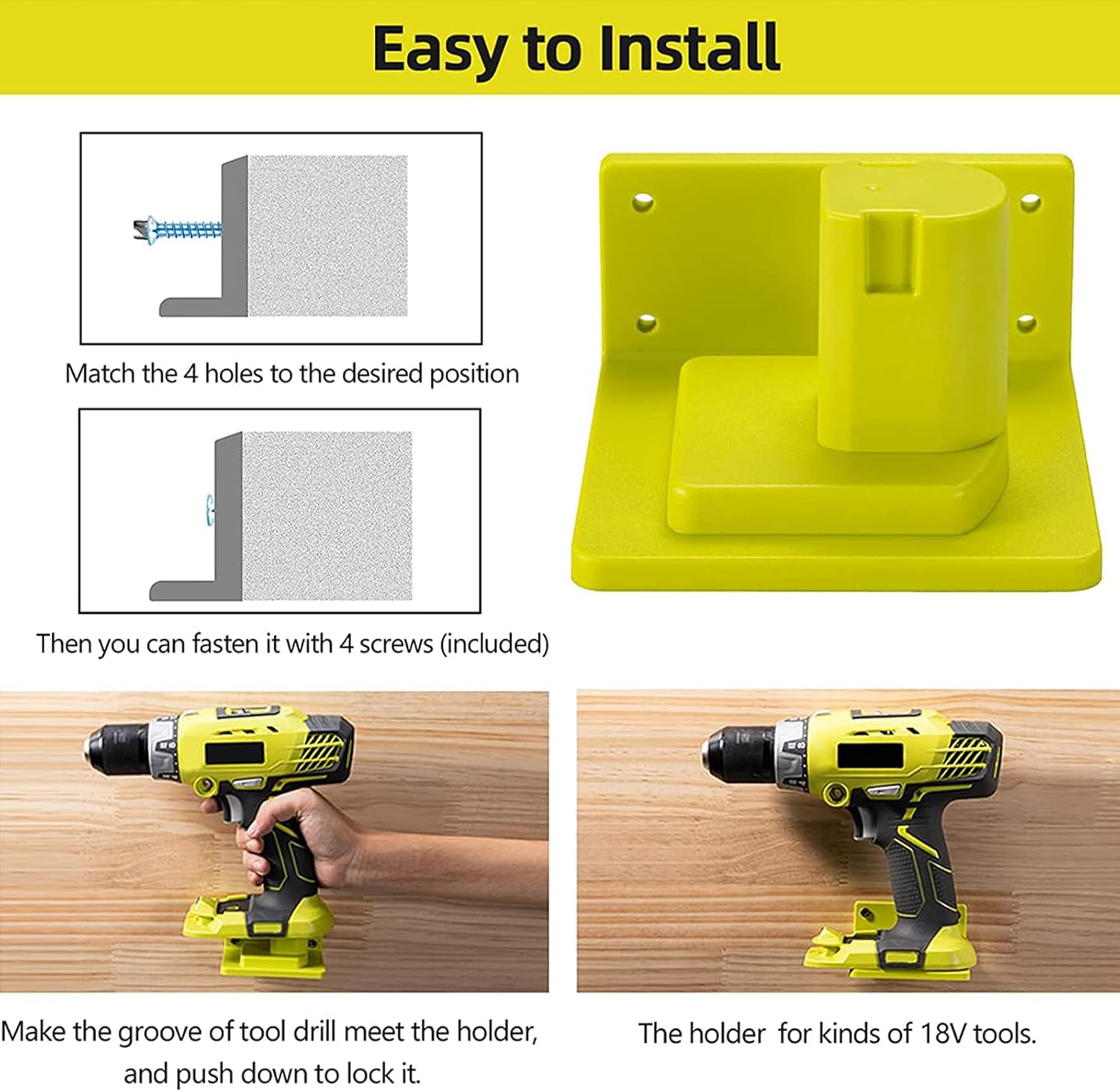 Easy to Install

Match the 4 holes to the desired position

Then you can fasten it with 4 screws (included)

Make the groove of tool drill meet the holder, and push down to lock it.

The holder  for kinds of 18V tools.