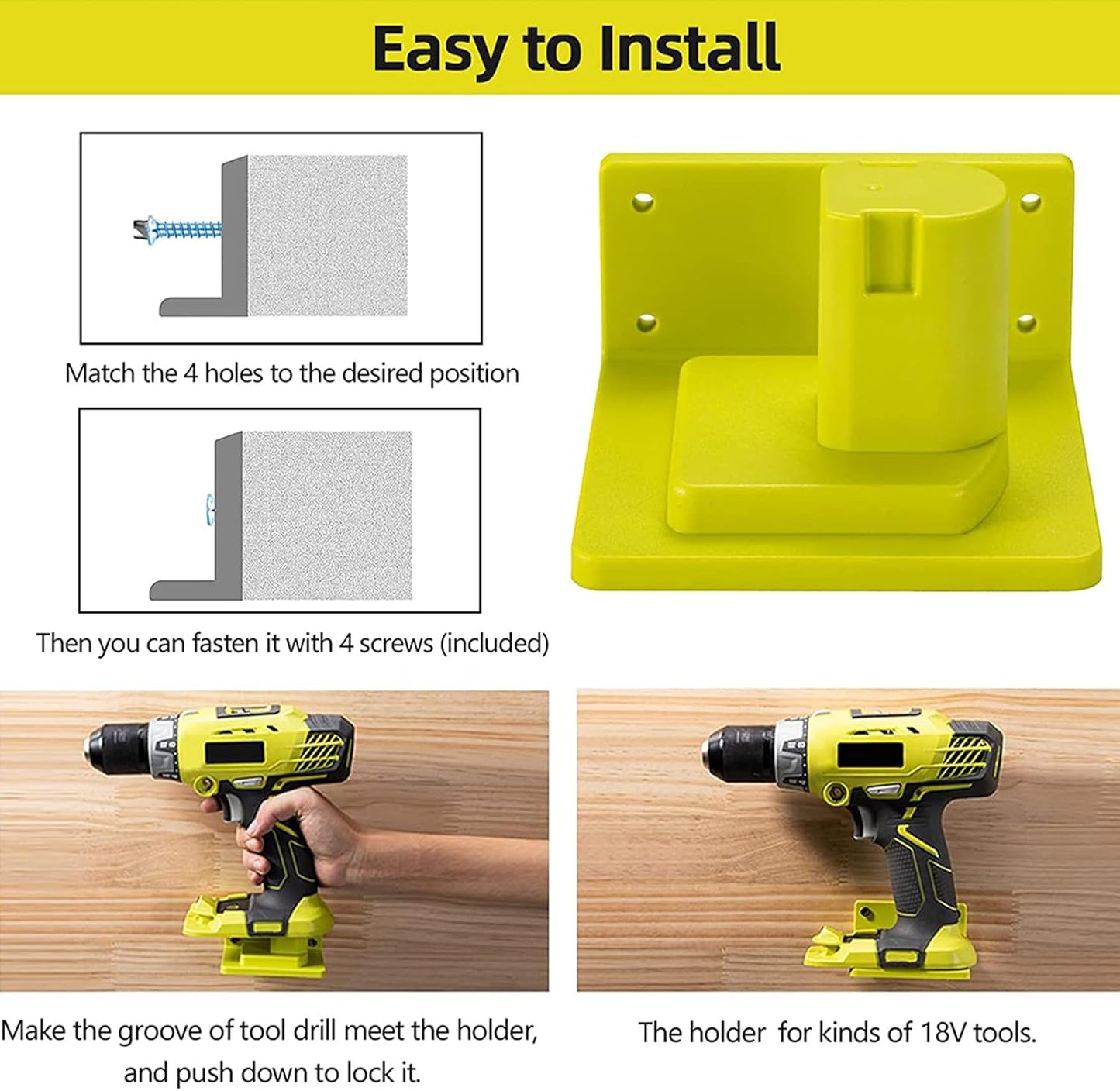 Easy to Install

Match the 4 holes to the desired position

Then you can fasten it with 4 screws (included)

Make the groove of tool drill meet the holder, and push down to lock it.

The holder  for kinds of 18V tools.