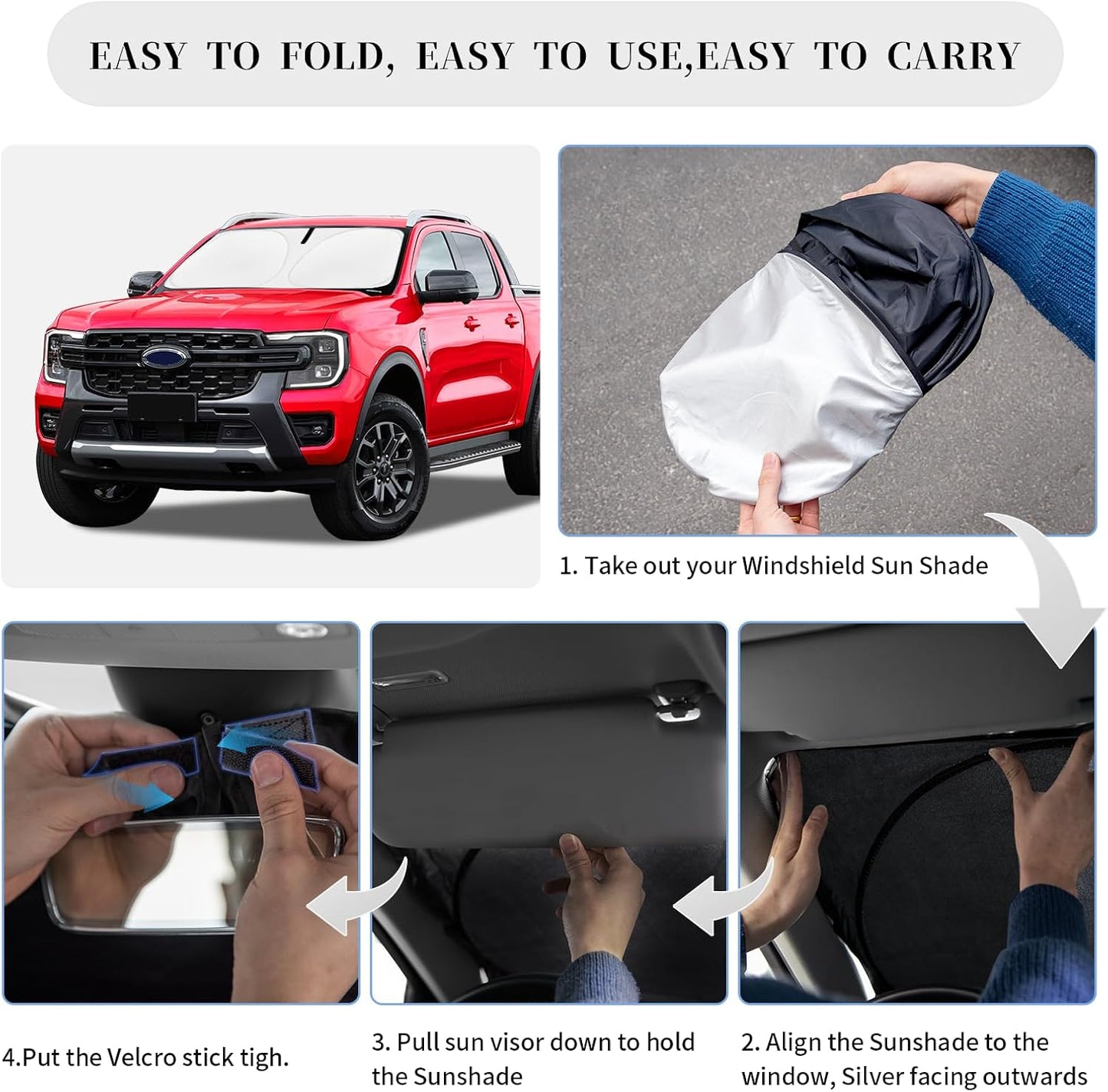 EASY TO FOLD, EASY TO USE,EASY TO CARRY

1. Take out your Windshield Sun Shade

4.Put the Velcro stick tigh.

3. Pull sun visor down to hold the Sunshade

2. Align the Sunshade to the window, Silver facing outwards