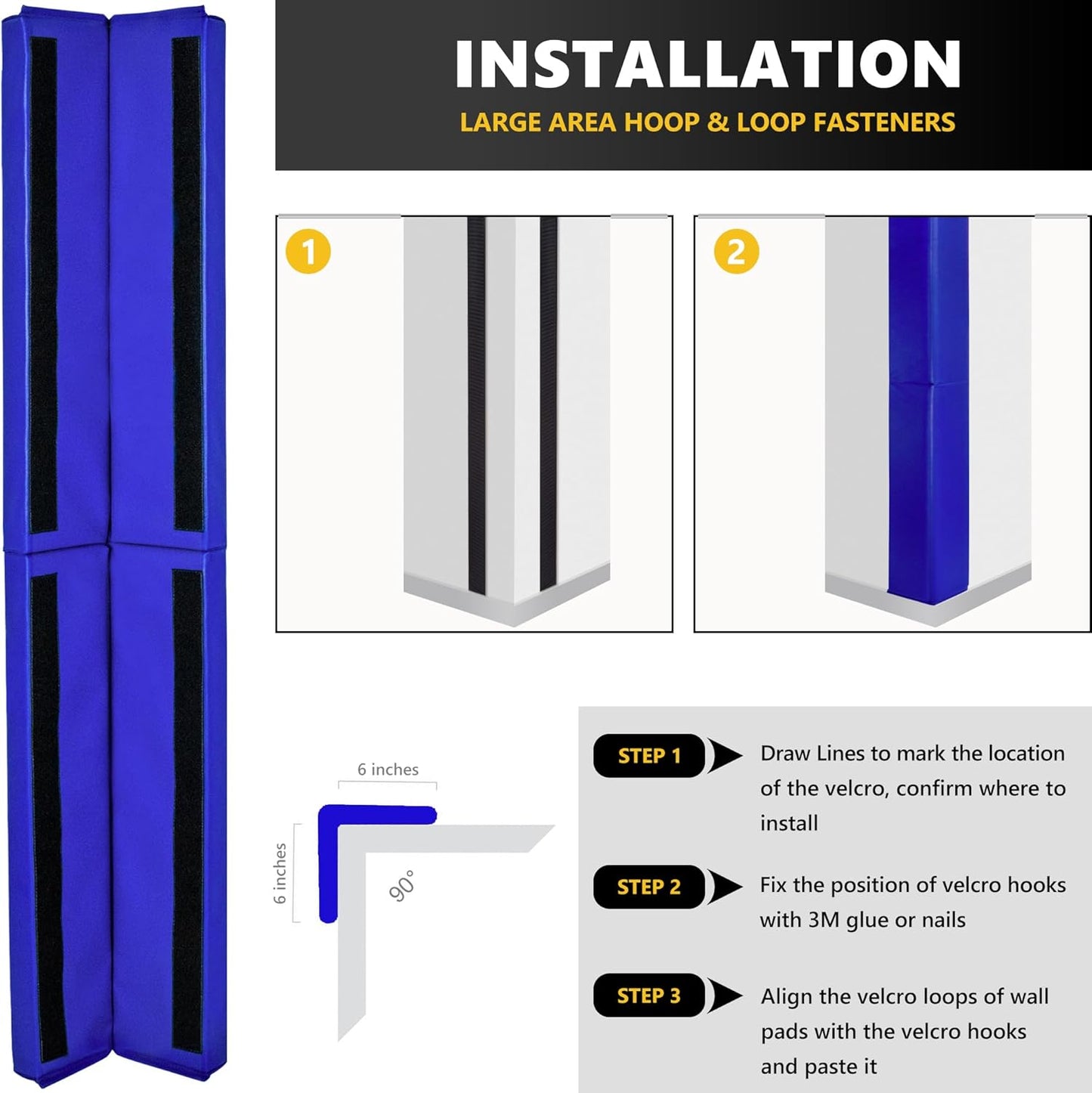 INSTALLATION

LARGE AREA HOOP & LOOP FASTENERS

1

2

6 inches

6 inches

90°

STEP 1 Draw Lines to mark the location of the velcro, confirm where to install

STEP 2 Fix the position of velcro hooks with 3M glue or nails

STEP 3 Align the velcro loops of wall pads with the velcro hooks and paste it