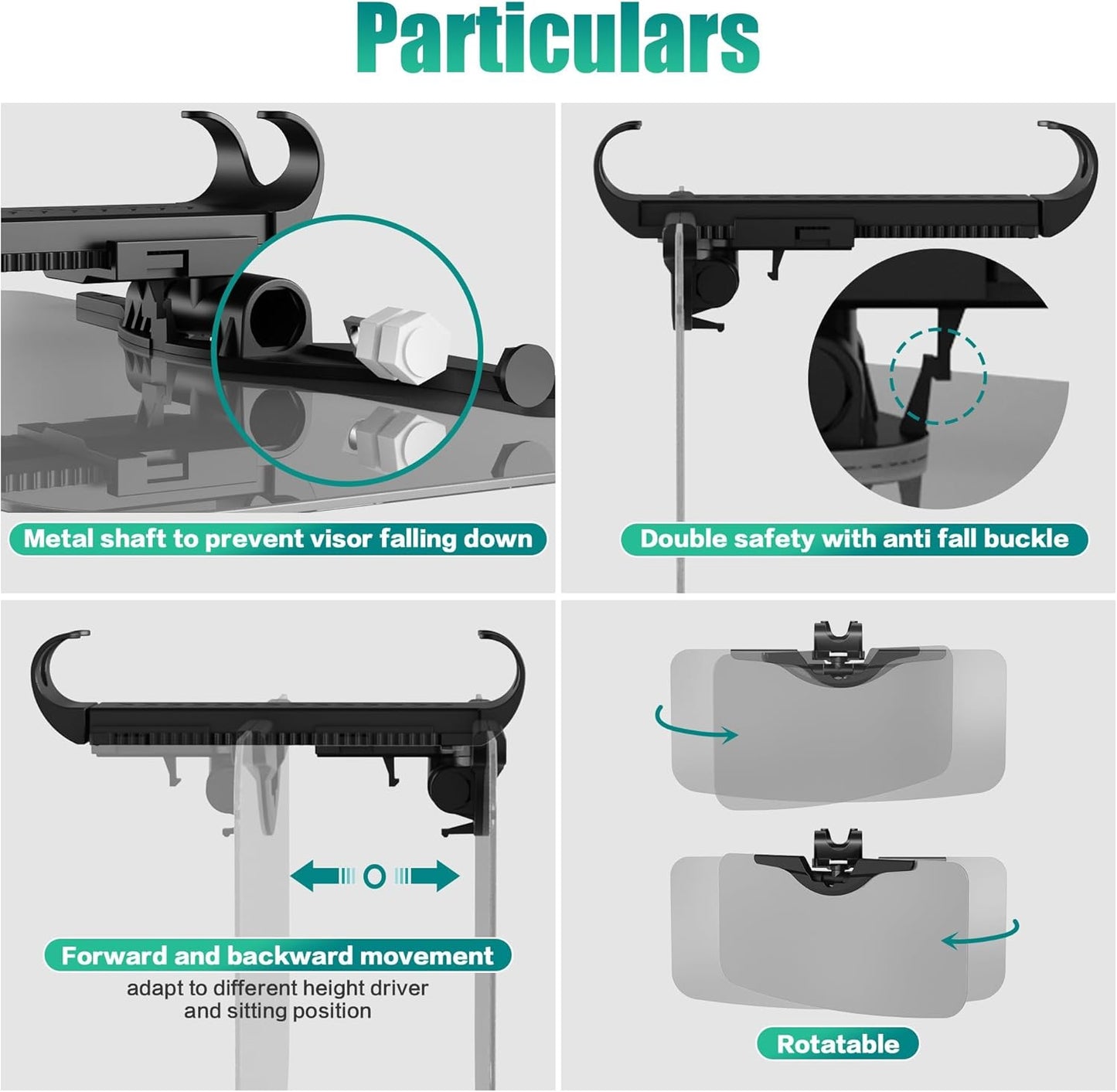 Particulars

Metal shaft to prevent visor falling down

Double safety with anti fall buckle

Forward and backward movement
adapt to different height driver and sitting position

Rotatable