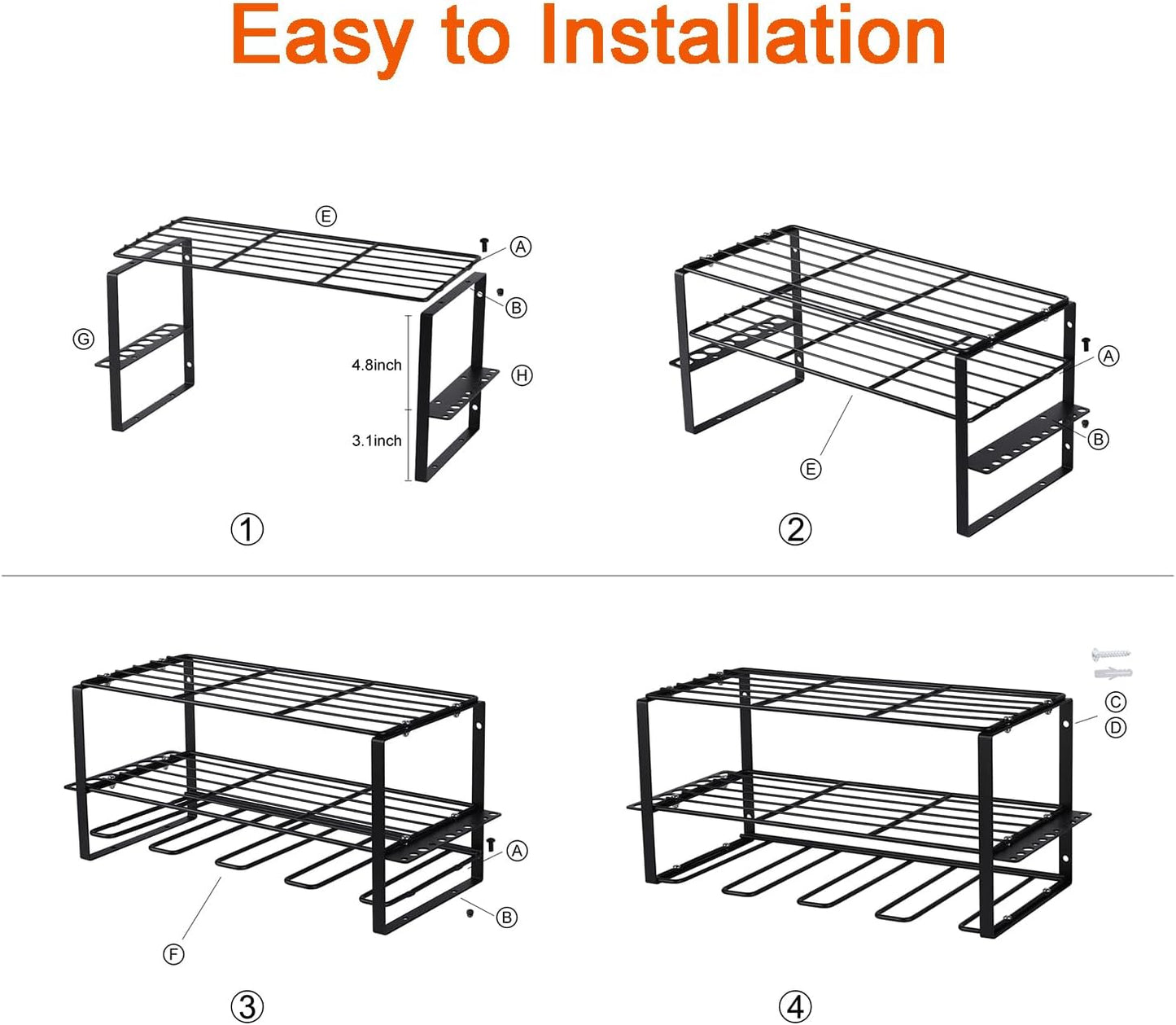 Easy to Installation

Ⓔ
Ⓐ
Ⓑ
Ⓖ
4.8inch
Ⓗ
3.1inch
①

Ⓐ
Ⓑ
Ⓔ
②

Ⓐ
Ⓑ
Ⓕ
③

Ⓒ
Ⓓ
④