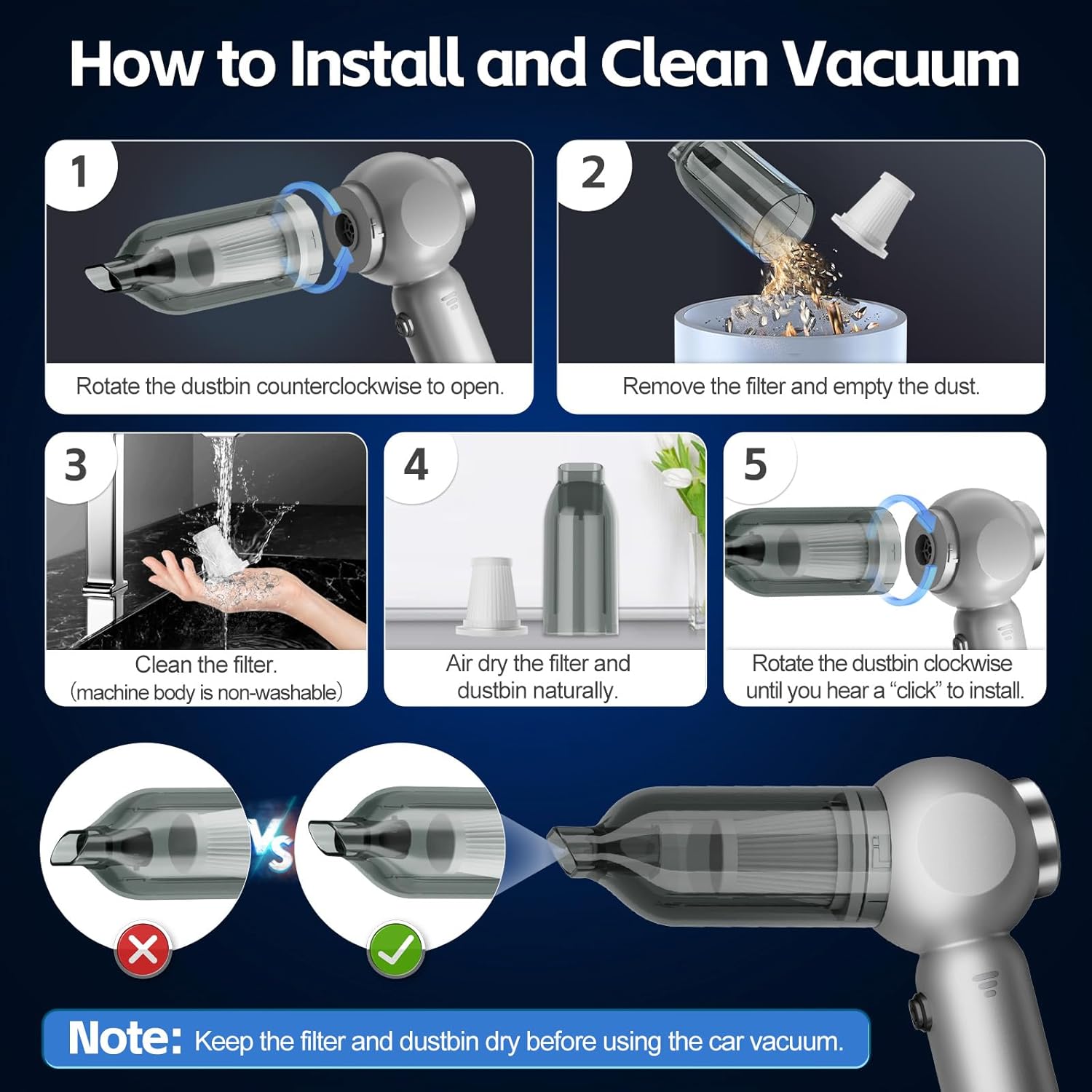 How to Install and Clean Vacuum

1

Rotate the dustbin counterclockwise to open.

2

Remove the filter and empty the dust.

3

Clean the filter.
(machine body is non-washable)

4

Air dry the filter and dustbin naturally.

5

Rotate the dustbin clockwise until you hear a "click" to install.

VS

Note: Keep the filter and dustbin dry before using the car vacuum.