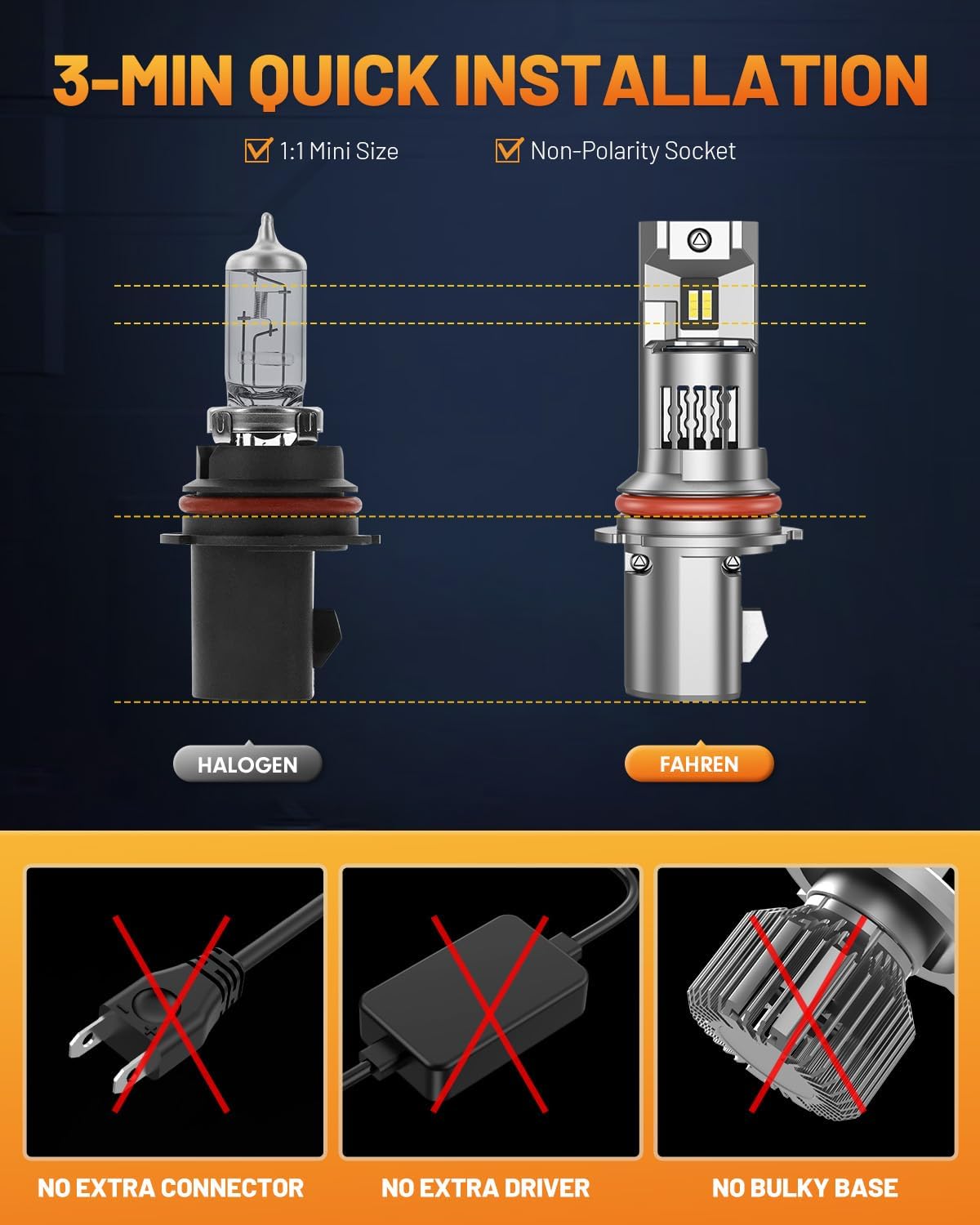 3-MIN QUICK INSTALLATION

1:1 Mini Size

Non-Polarity Socket

HALOGEN

FAHREN

NO EXTRA CONNECTOR

NO EXTRA DRIVER

NO BULKY BASE