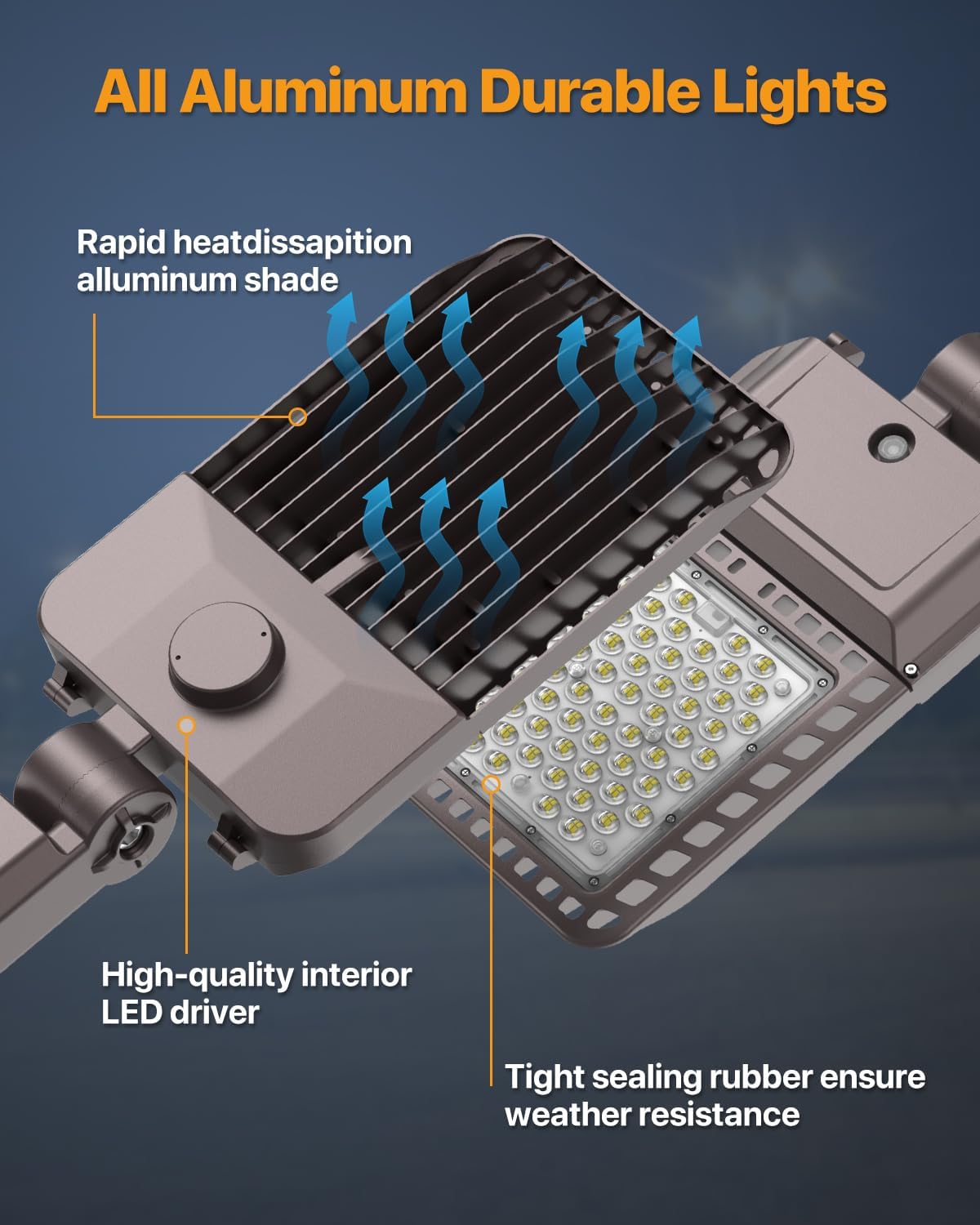 All Aluminum Durable Lights

Rapid heatdissapition alluminum shade

High-quality interior LED driver

Tight sealing rubber ensure weather resistance