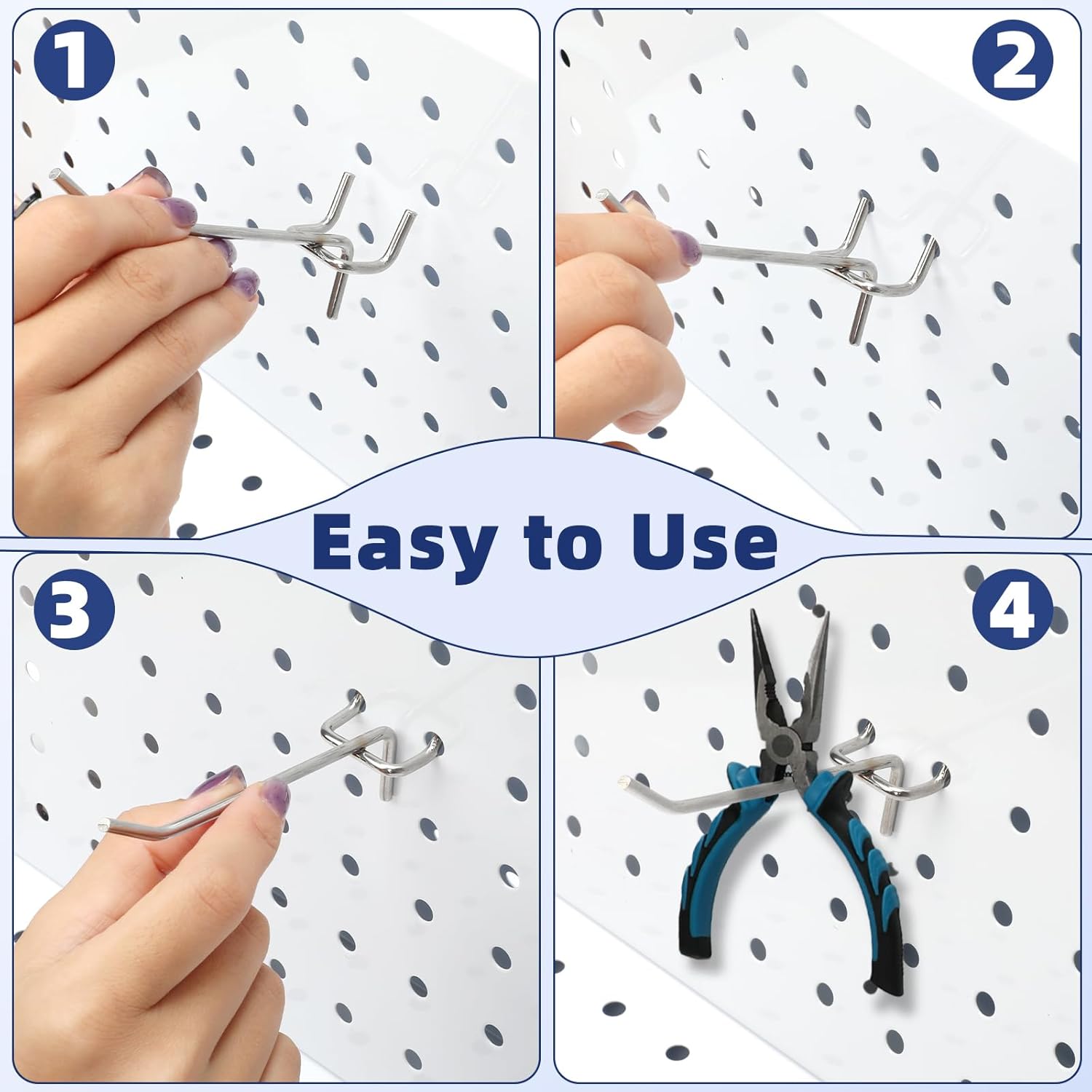 1

2

Easy to Use

3

4