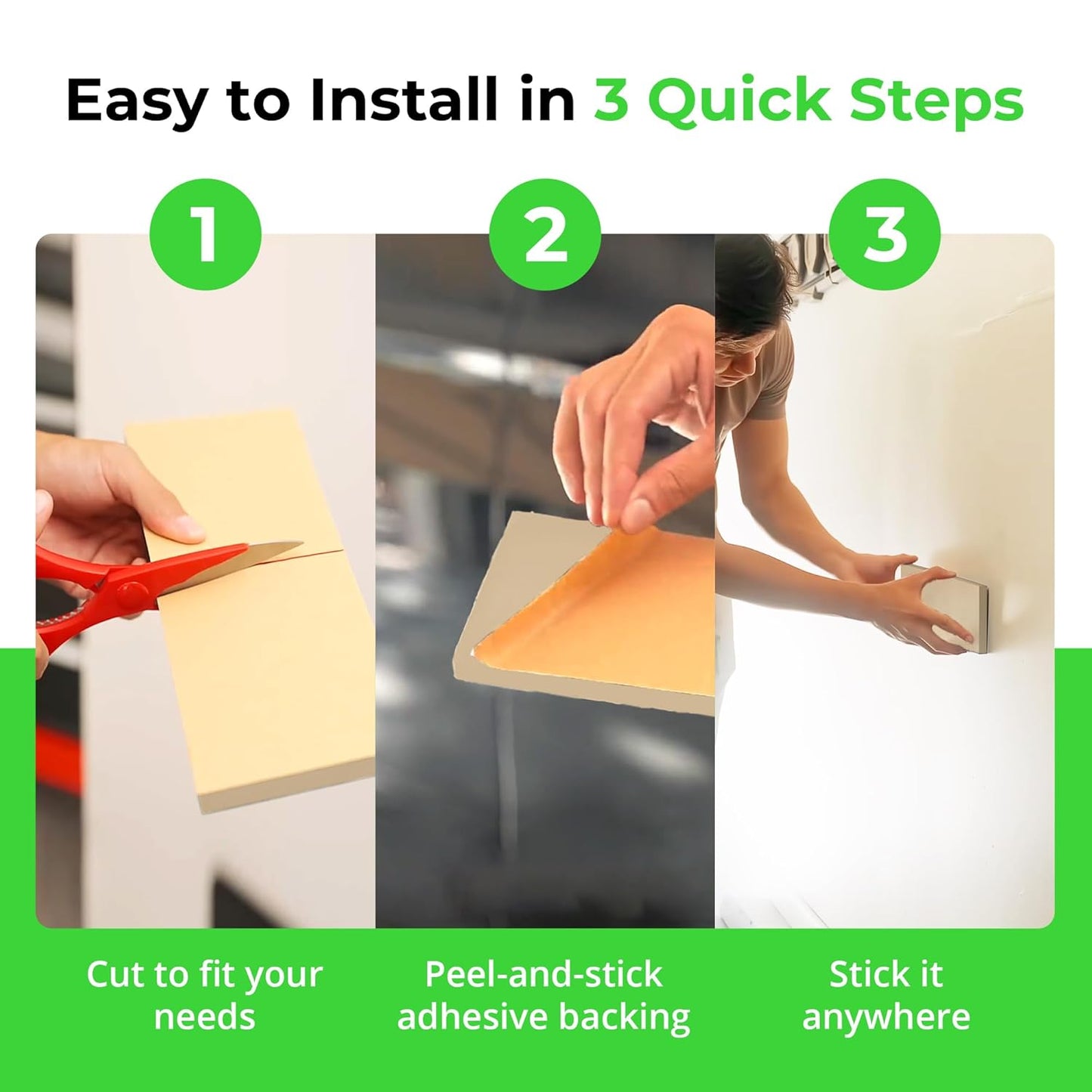 Easy to Install in 3 Quick Steps

1

2

3

Cut to fit your needs

Peel-and-stick adhesive backing

Stick it anywhere