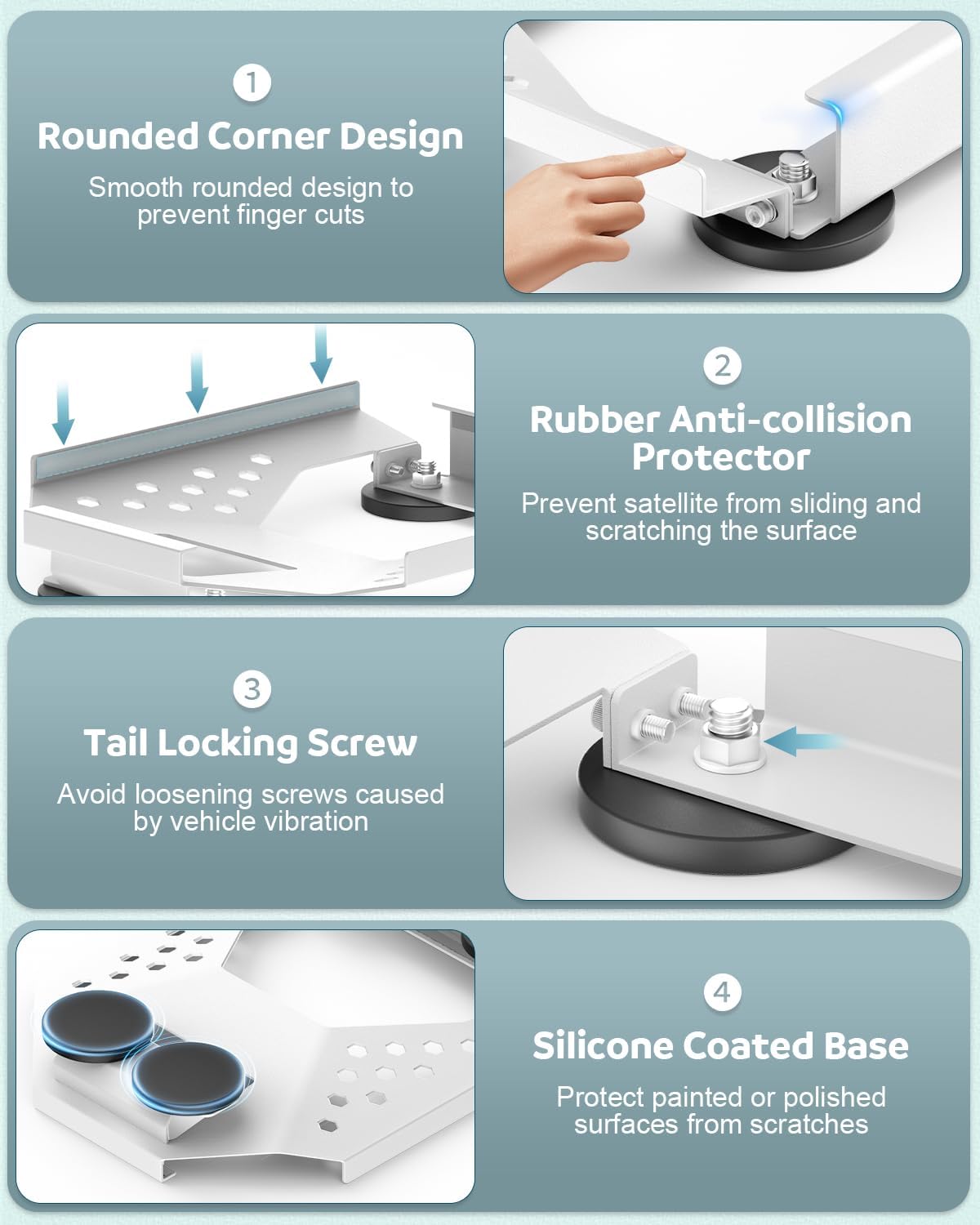 1
Rounded Corner Design
Smooth rounded design to prevent finger cuts

2
Rubber Anti-collision Protector
Prevent satellite from sliding and scratching the surface

3
Tail Locking Screw
Avoid loosening screws caused by vehicle vibration

4
Silicone Coated Base
Protect painted or polished surfaces from scratches