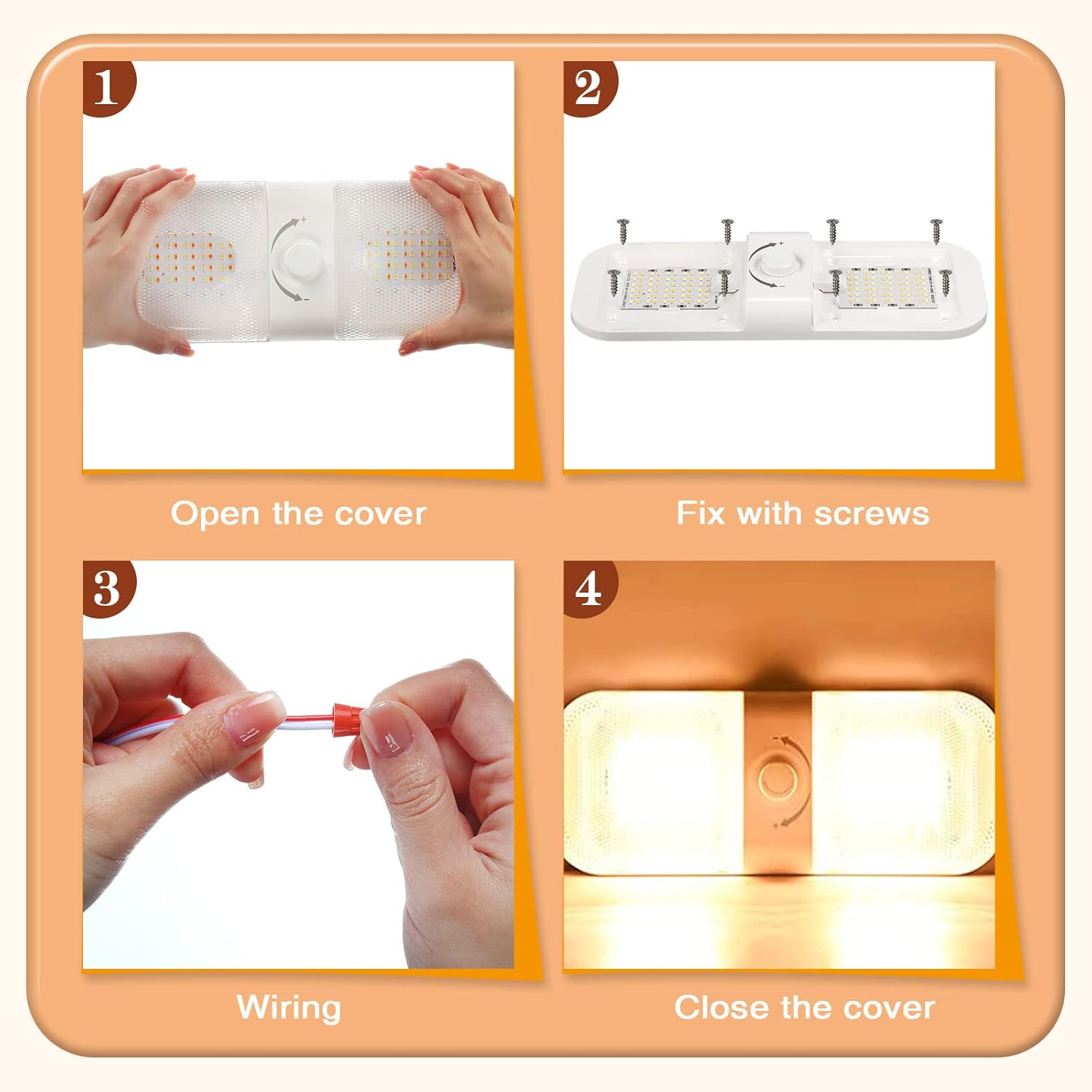 1

Open the cover

2

Fix with screws

3

Wiring

4

Close the cover