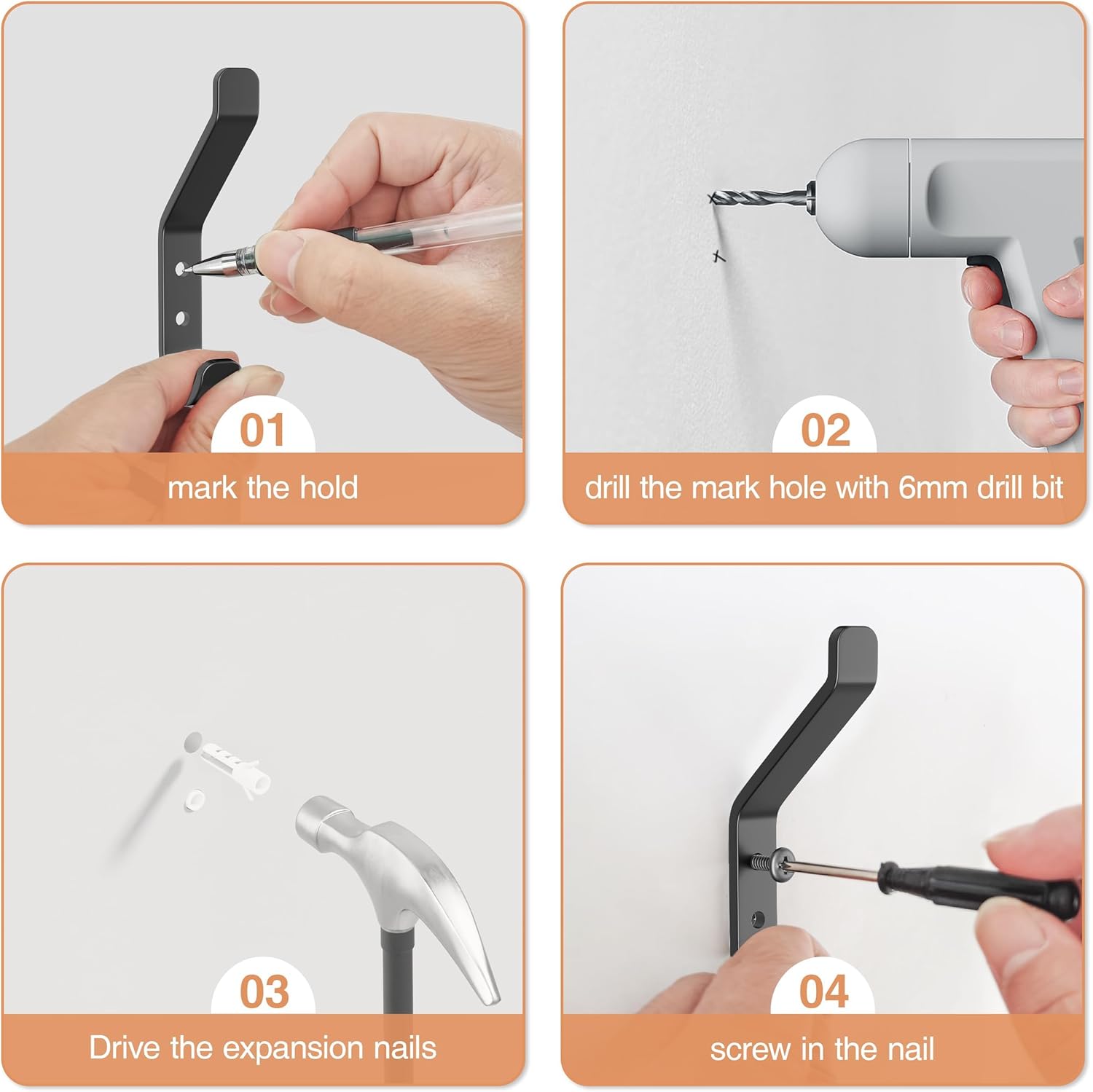 01
mark the hold

02
drill the mark hole with 6mm drill bit

03
Drive the expansion nails

04
screw in the nail