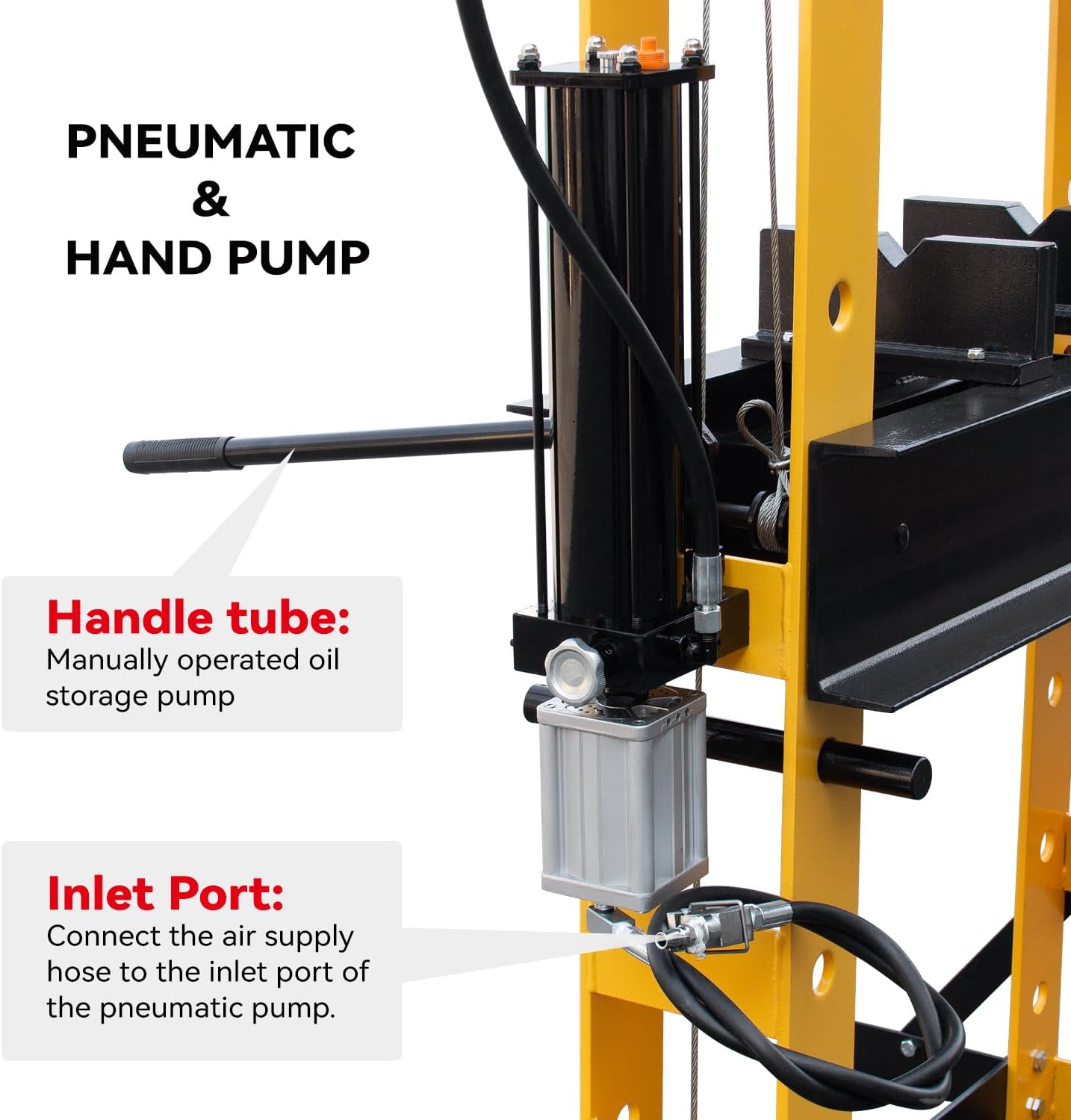 PNEUMATIC
&
HAND PUMP

Handle tube:
Manually operated oil storage pump

Inlet Port:
Connect the air supply hose to the inlet port of the pneumatic pump.