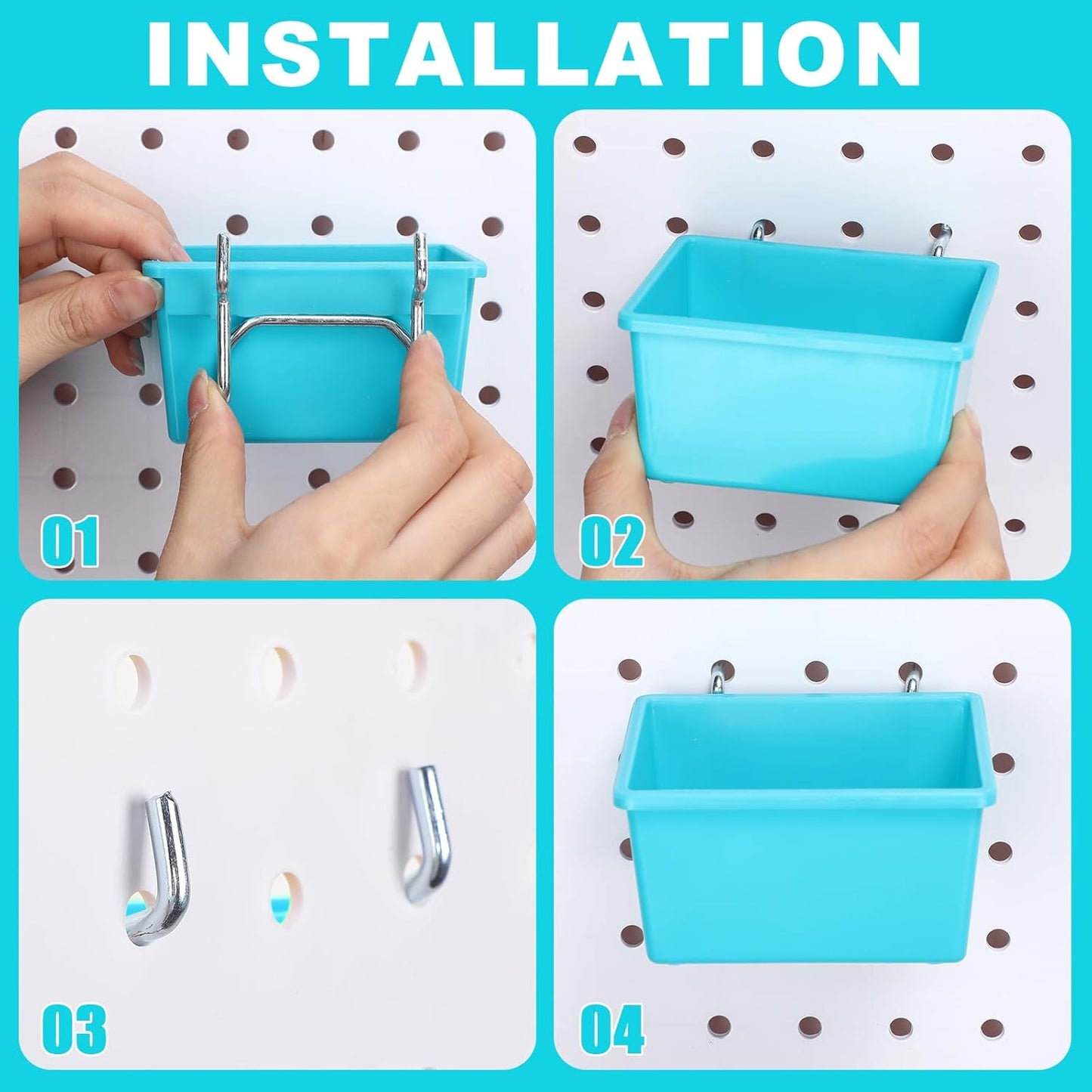 INSTALLATION

01

02

03

04