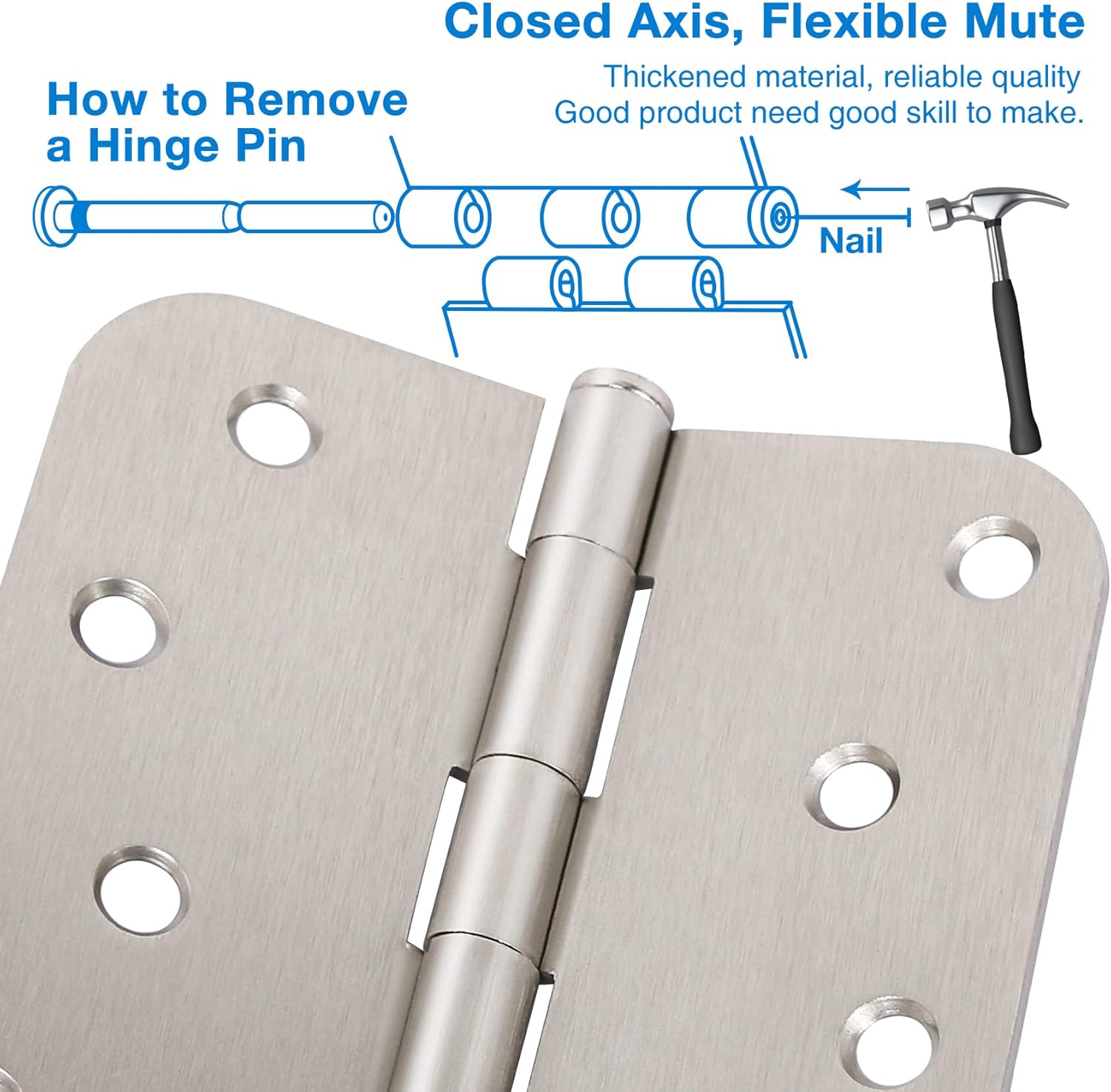 Closed Axis, Flexible Mute

Thickened material, reliable quality
Good product need good skill to make.

How to Remove a Hinge Pin

Nail