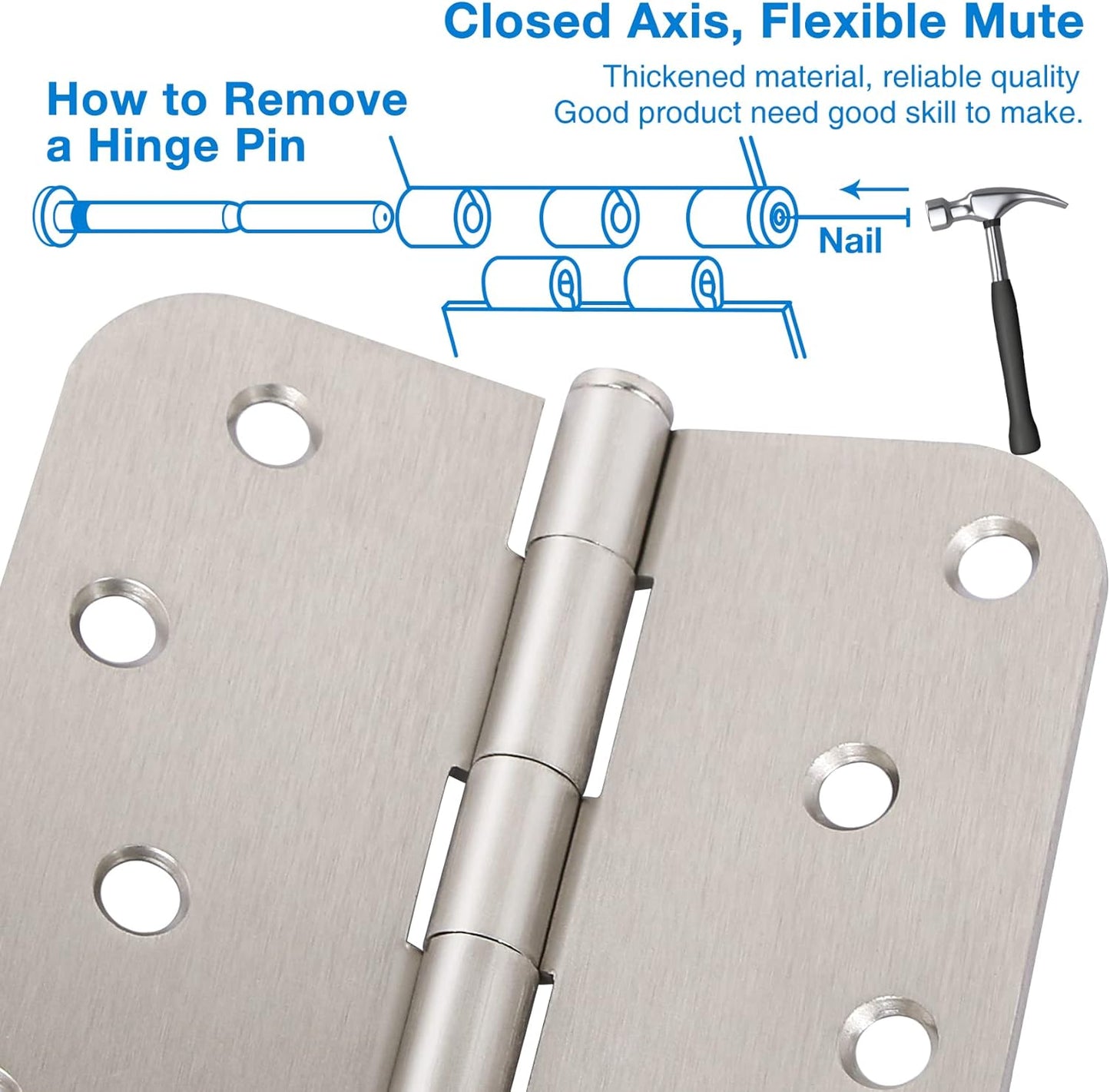 Closed Axis, Flexible Mute

Thickened material, reliable quality
Good product need good skill to make.

How to Remove a Hinge Pin

Nail