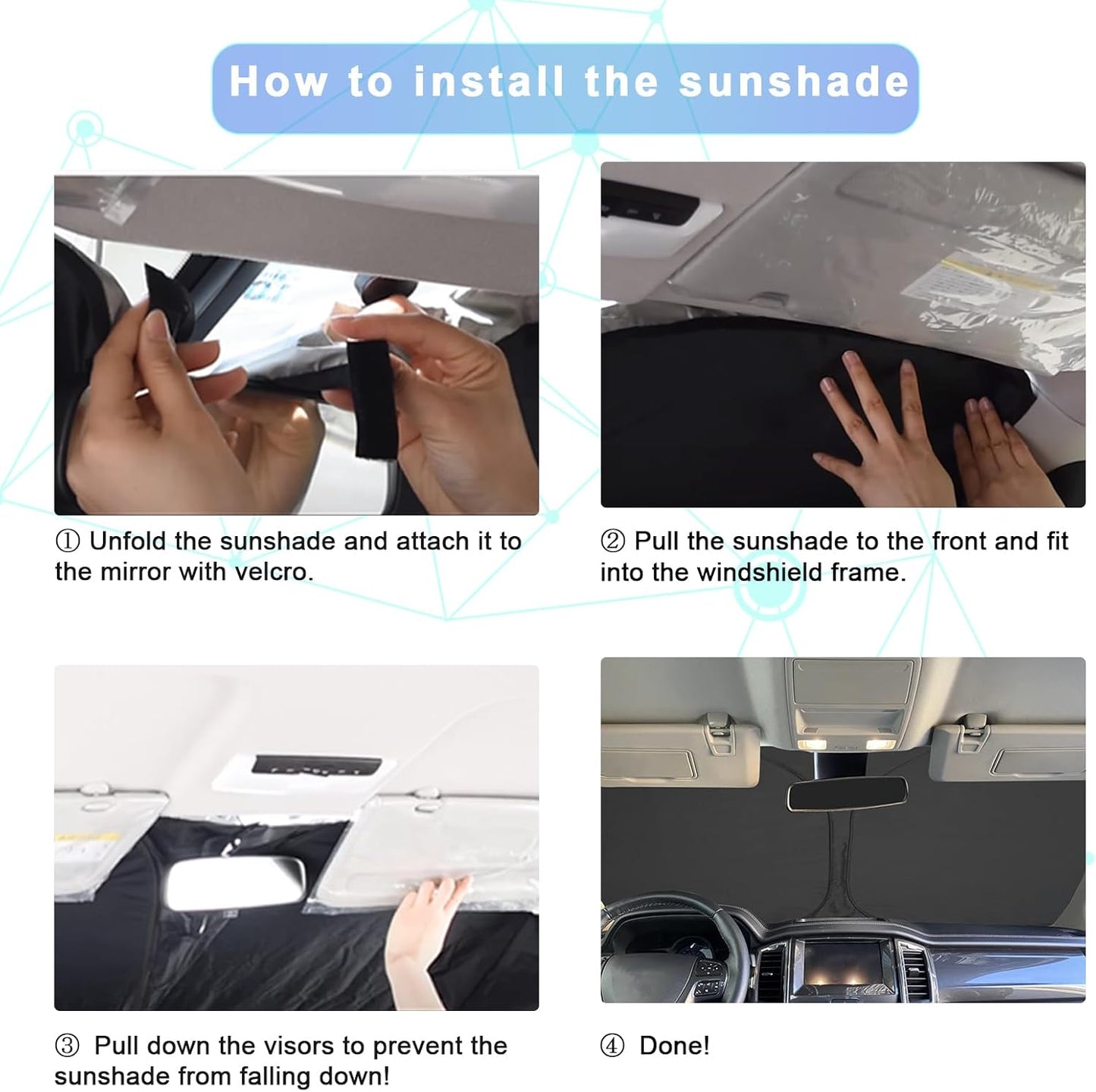 How to install the sunshade

① Unfold the sunshade and attach it to the mirror with velcro.

② Pull the sunshade to the front and fit into the windshield frame.

③ Pull down the visors to prevent the sunshade from falling down!

④ Done!