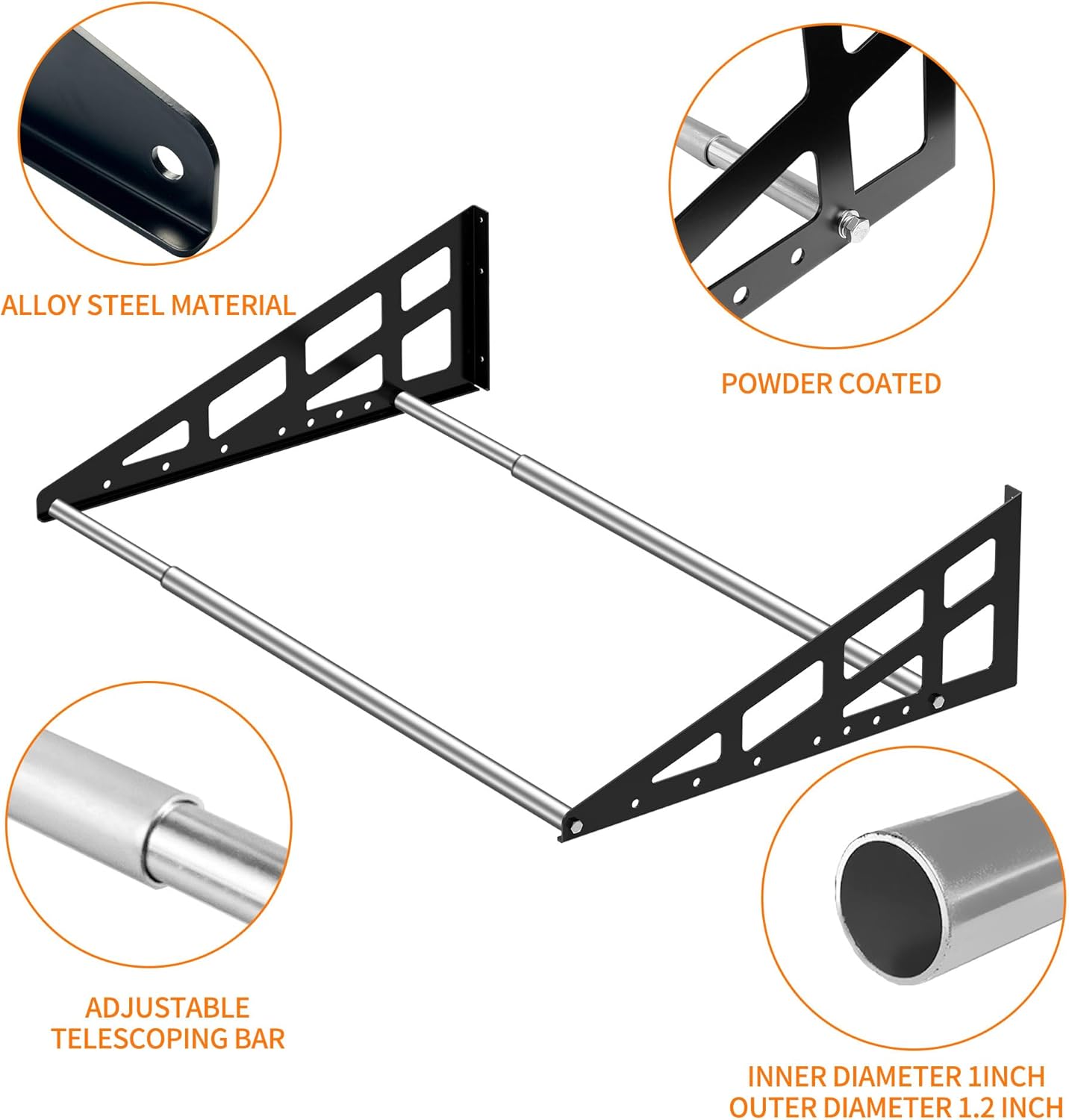 ALLOY STEEL MATERIAL

POWDER COATED

ADJUSTABLE TELESCOPING BAR

INNER DIAMETER 1INCH
OUTER DIAMETER 1.2 INCH