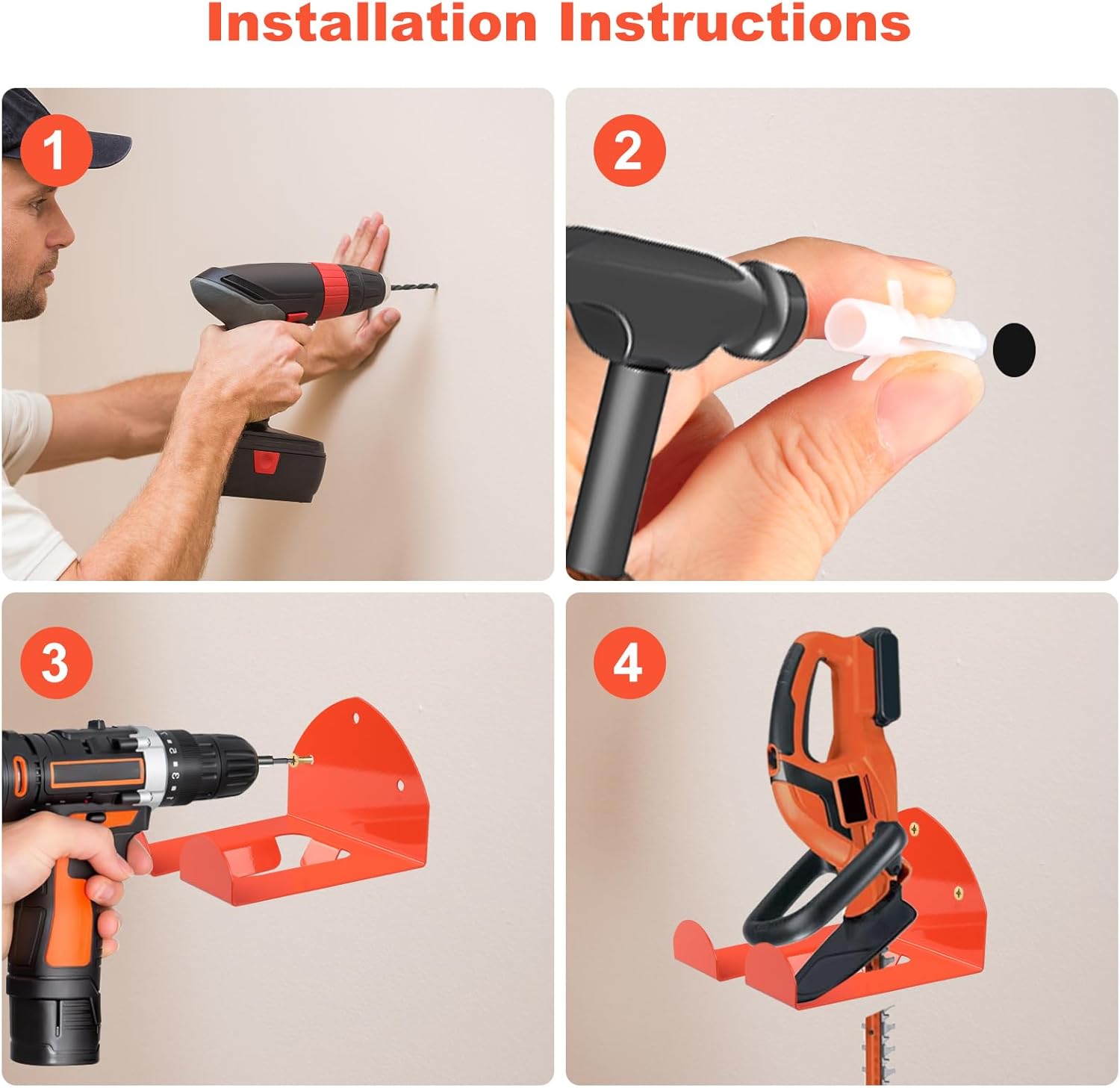 Installation Instructions

1

2

3

4