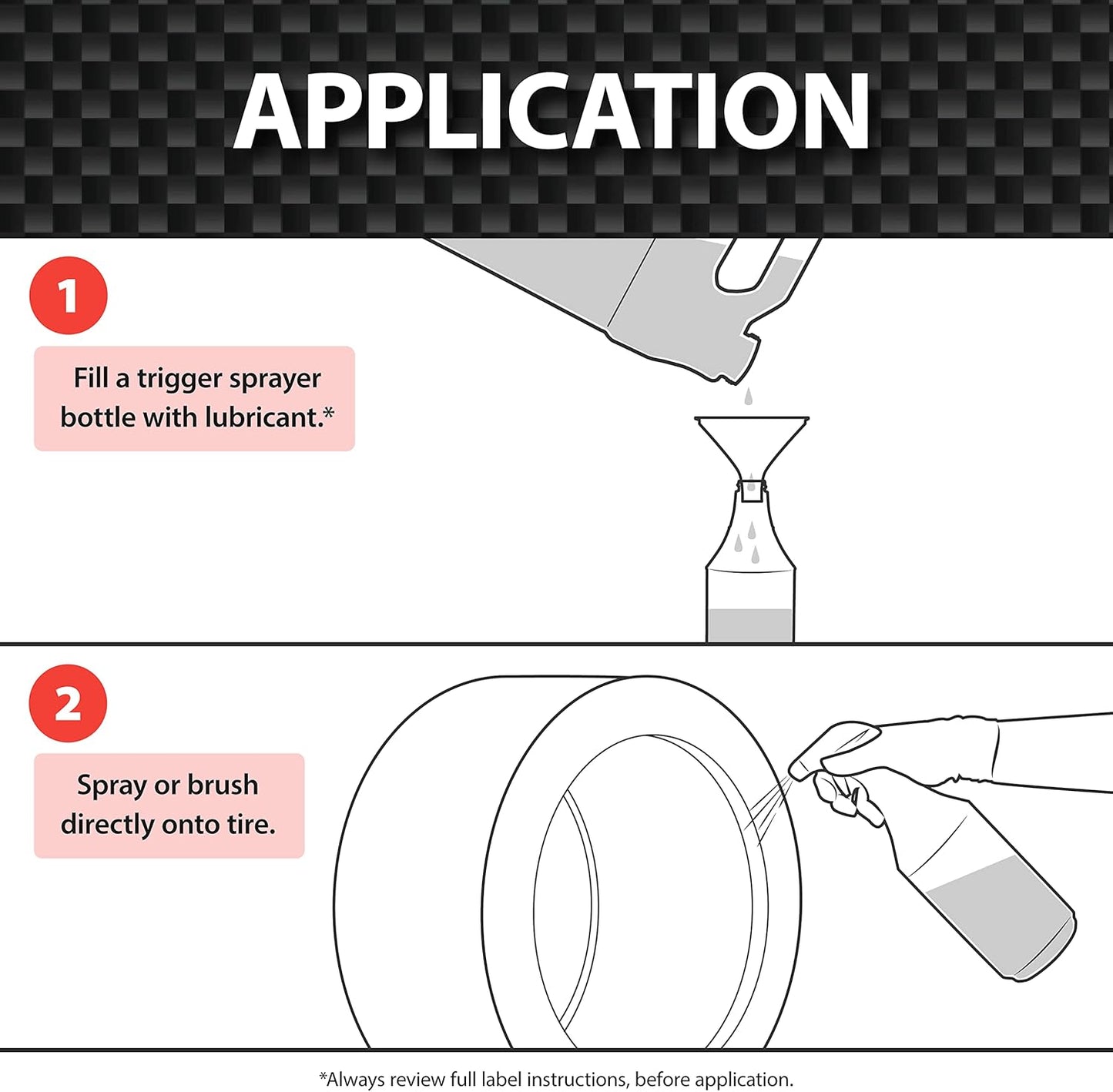 APPLICATION

1

Fill a trigger sprayer bottle with lubricant.*

2

Spray or brush directly onto tire.

*Always review full label instructions, before application.