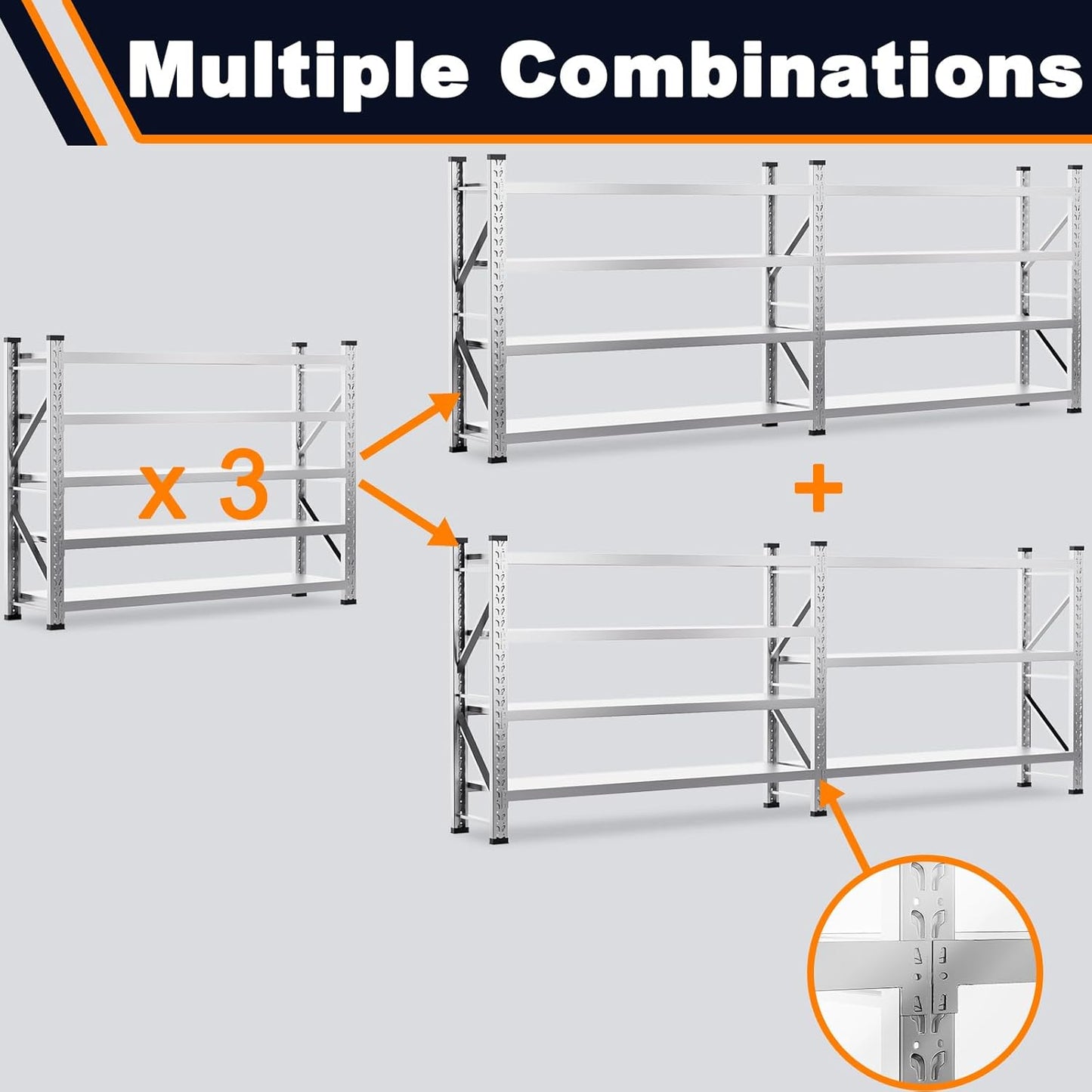 Multiple Combinations

x 3

+