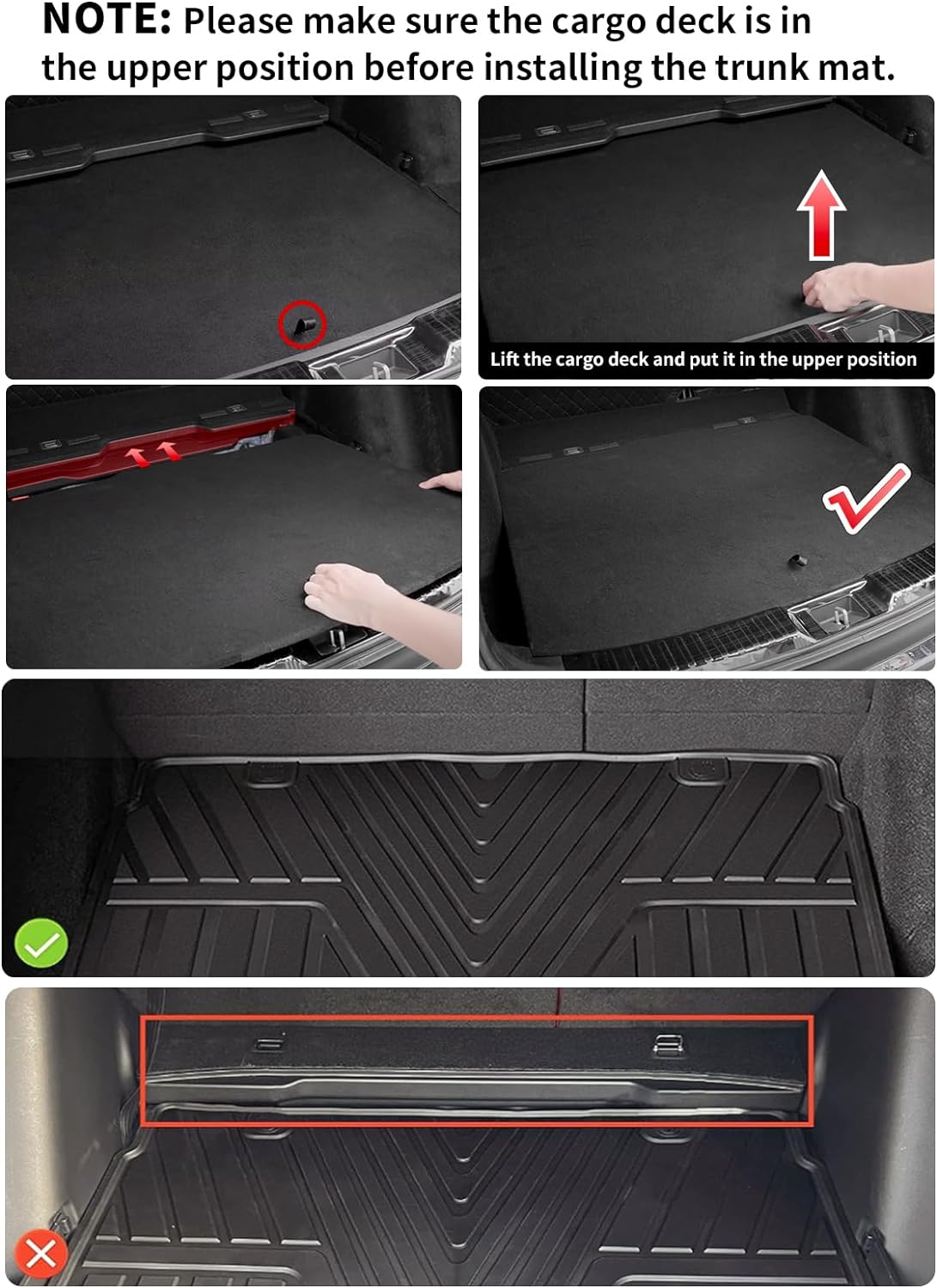 NOTE: Please make sure the cargo deck is in the upper position before installing the trunk mat.

Lift the cargo deck and put it in the upper position