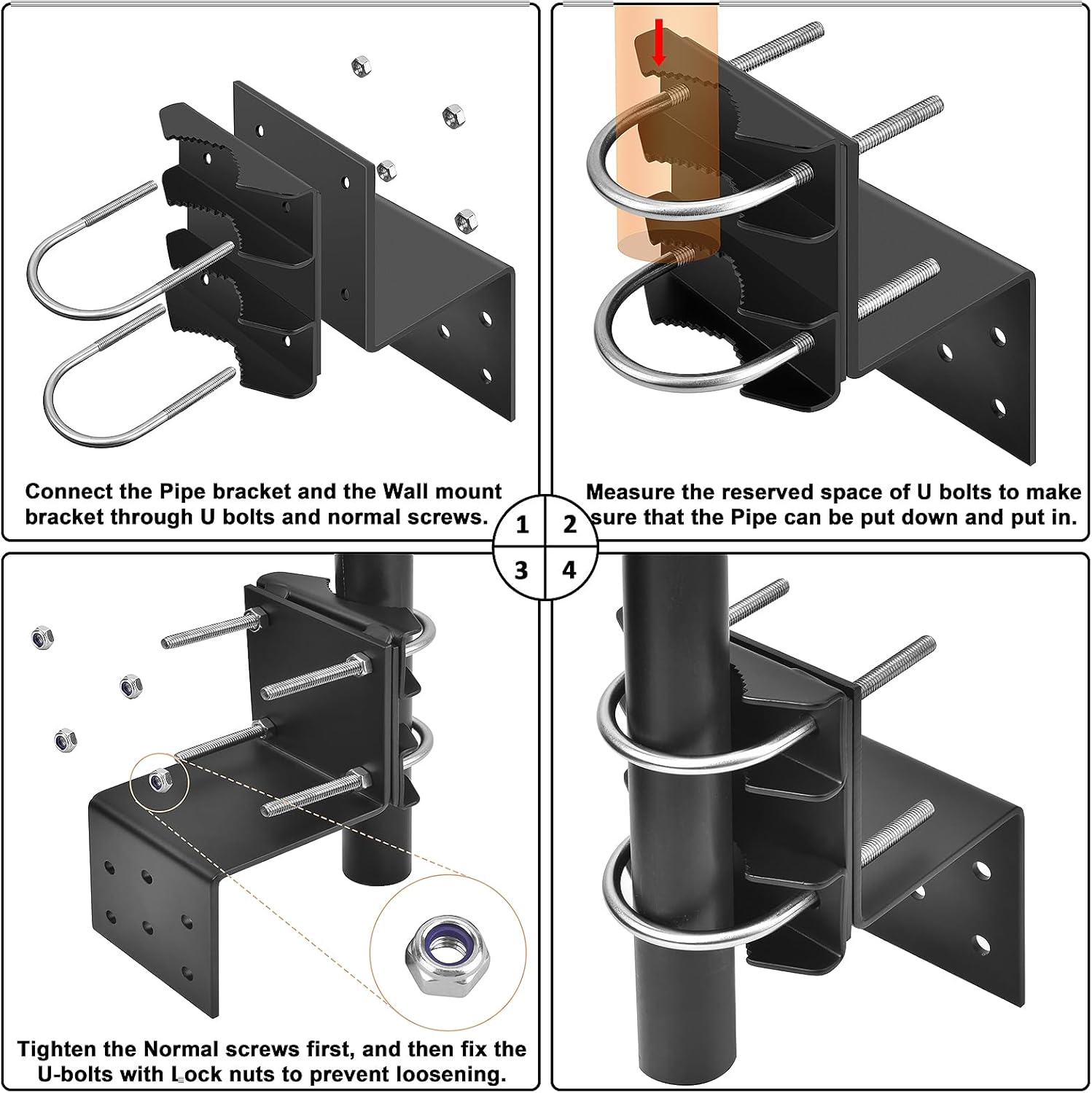 Connect the Pipe bracket and the Wall mount bracket through U bolts and normal screws.

Measure the reserved space of U bolts to make sure that the Pipe can be put down and put in.

1

2

3

4

Tighten the Normal screws first, and then fix the U-bolts with Lock nuts to prevent loosening.