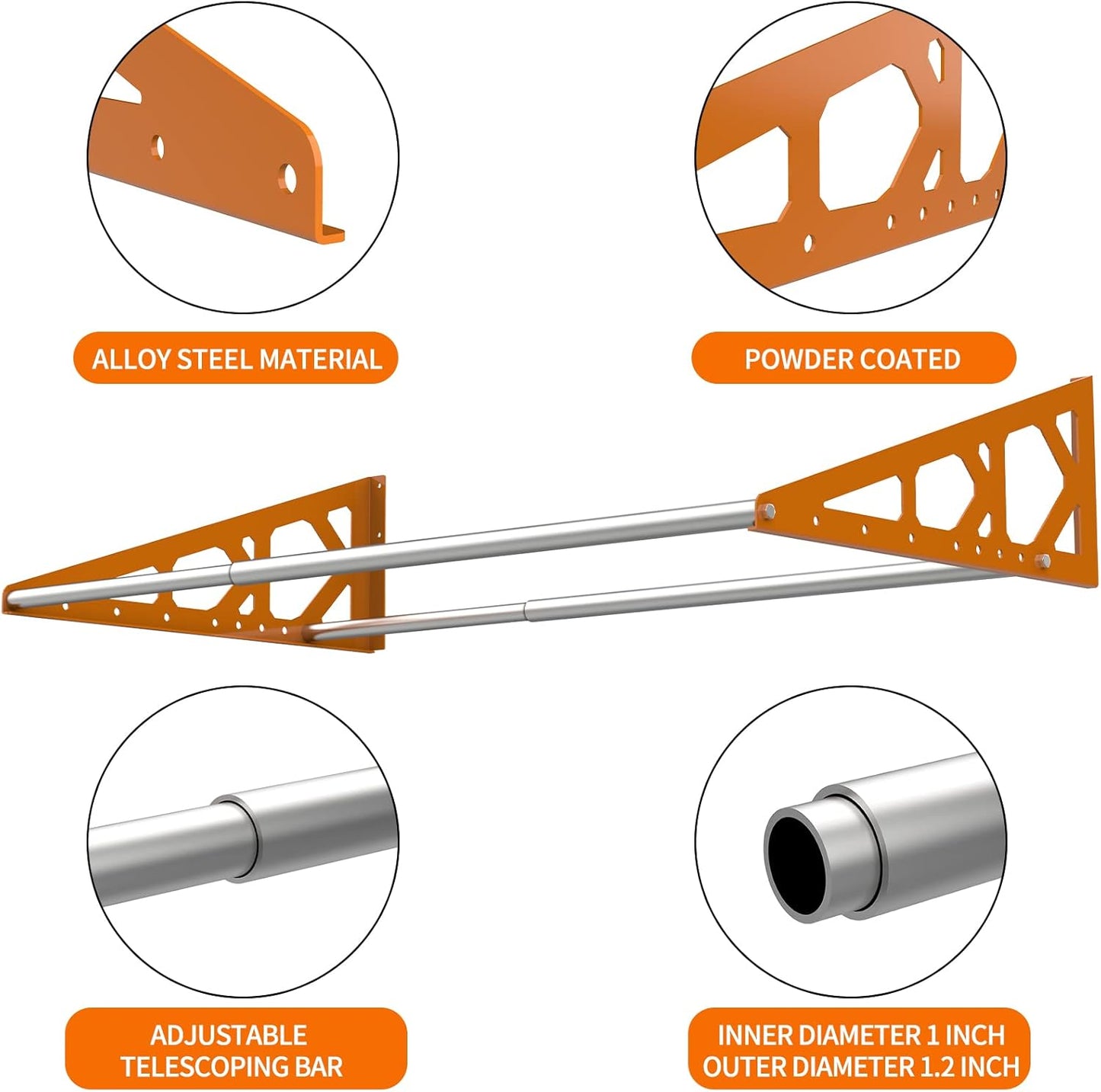 ALLOY STEEL MATERIAL

POWDER COATED

ADJUSTABLE TELESCOPING BAR

INNER DIAMETER 1 INCH
OUTER DIAMETER 1.2 INCH