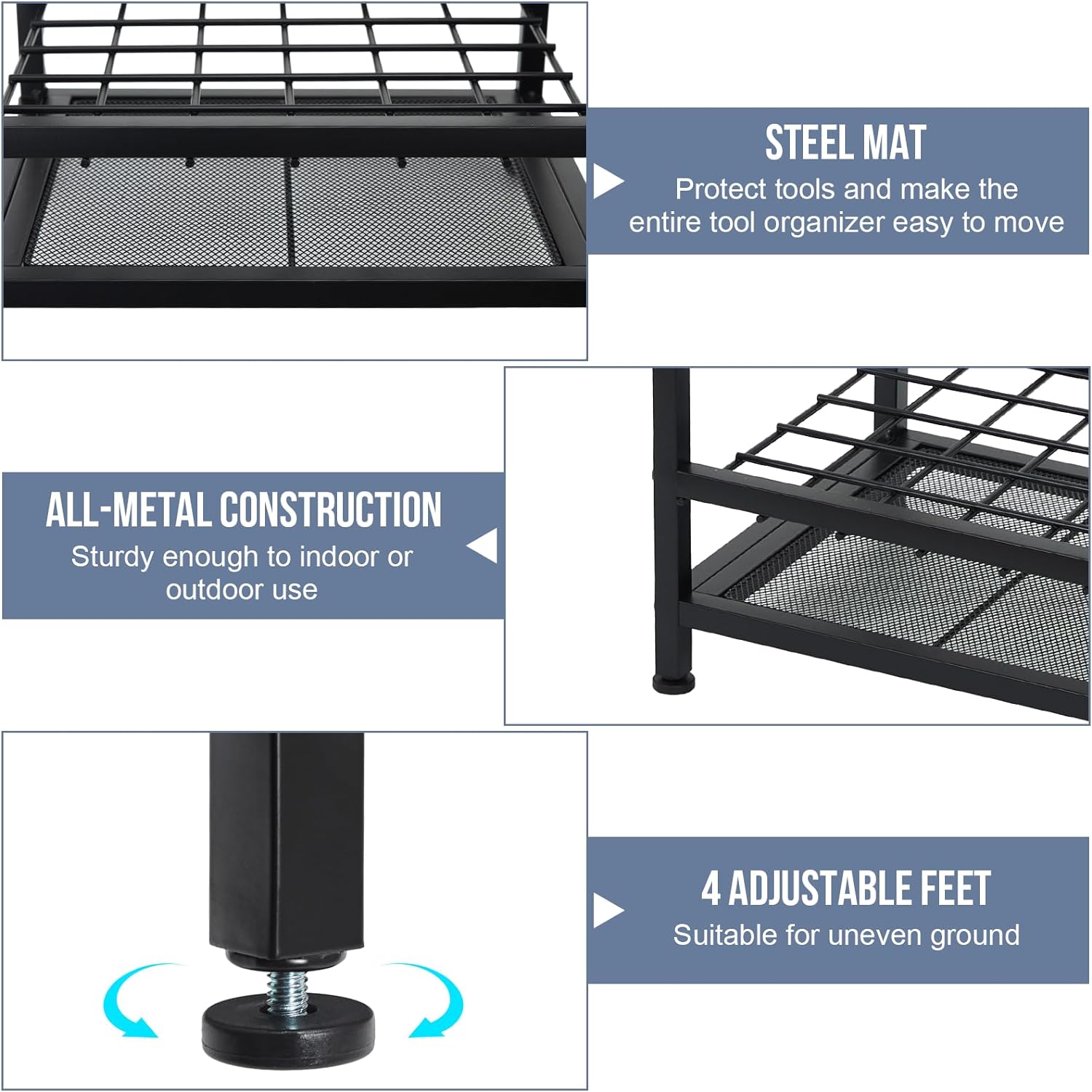 STEEL MAT
Protect tools and make the entire tool organizer easy to move

ALL-METAL CONSTRUCTION
Sturdy enough to indoor or outdoor use

4 ADJUSTABLE FEET
Suitable for uneven ground