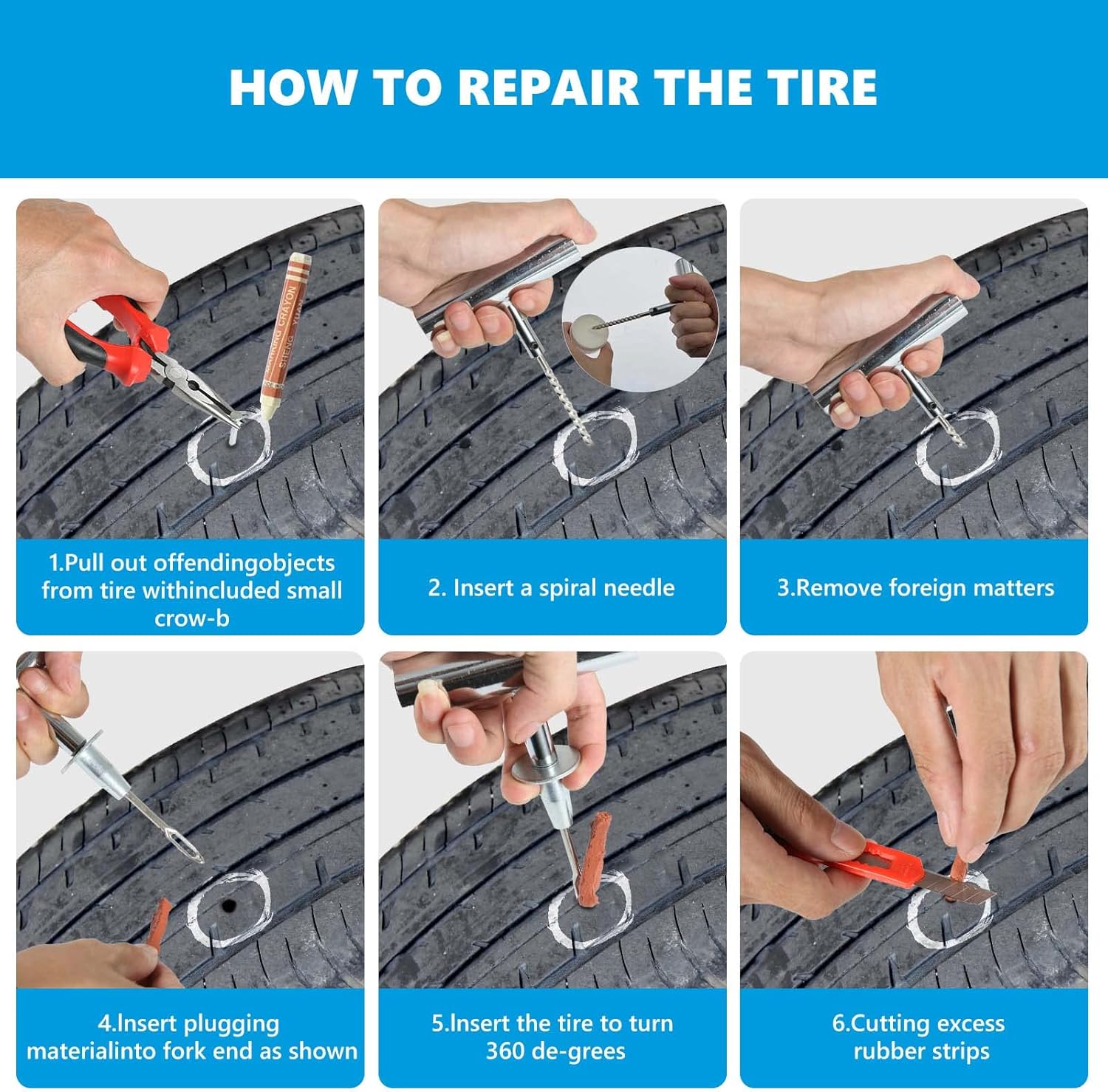 HOW TO REPAIR THE TIRE

MARKING CRAYON
SHENG YUAN

1.Pull out offendingobjects from tire withincluded small crow-b

2. Insert a spiral needle

3.Remove foreign matters

4.Insert plugging materialinto fork end as shown

5.Insert the tire to turn 360 de-grees

6.Cutting excess rubber strips