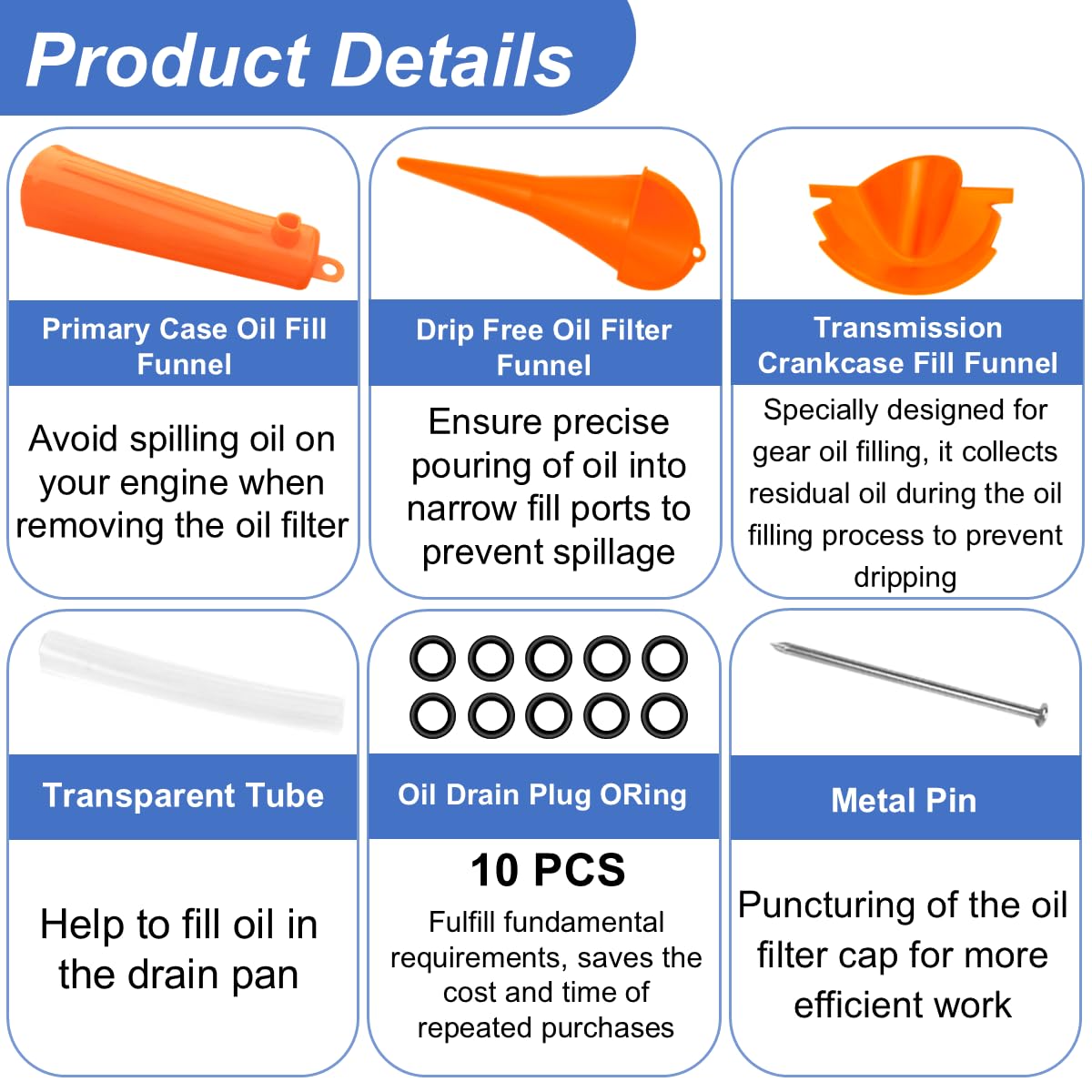 Product Details

Primary Case Oil Fill Funnel

Avoid spilling oil on your engine when removing the oil filter

Drip Free Oil Filter Funnel

Ensure precise pouring of oil into narrow fill ports to prevent spillage

Transmission Crankcase Fill Funnel

Specially designed for gear oil filling, it collects residual oil during the oil filling process to prevent dripping

Transparent Tube

Help to fill oil in the drain pan

Oil Drain Plug ORing

10 PCS

Fulfill fundamental requirements, saves the cost and time of repeated purchases

Metal Pin

Puncturing of the oil filter cap for more efficient work