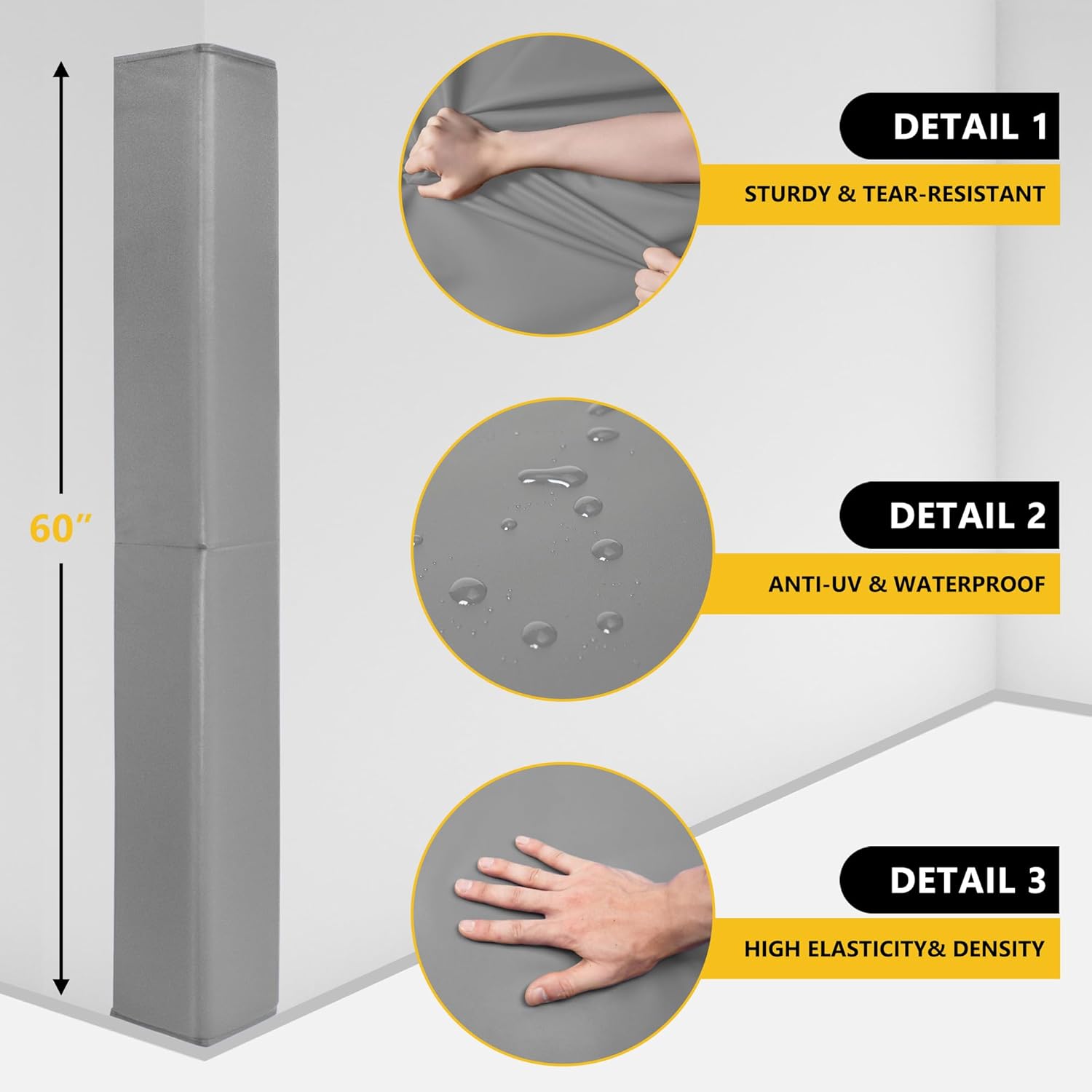 60″

DETAIL 1

STURDY & TEAR-RESISTANT

DETAIL 2

ANTI-UV & WATERPROOF

DETAIL 3

HIGH ELASTICITY& DENSITY