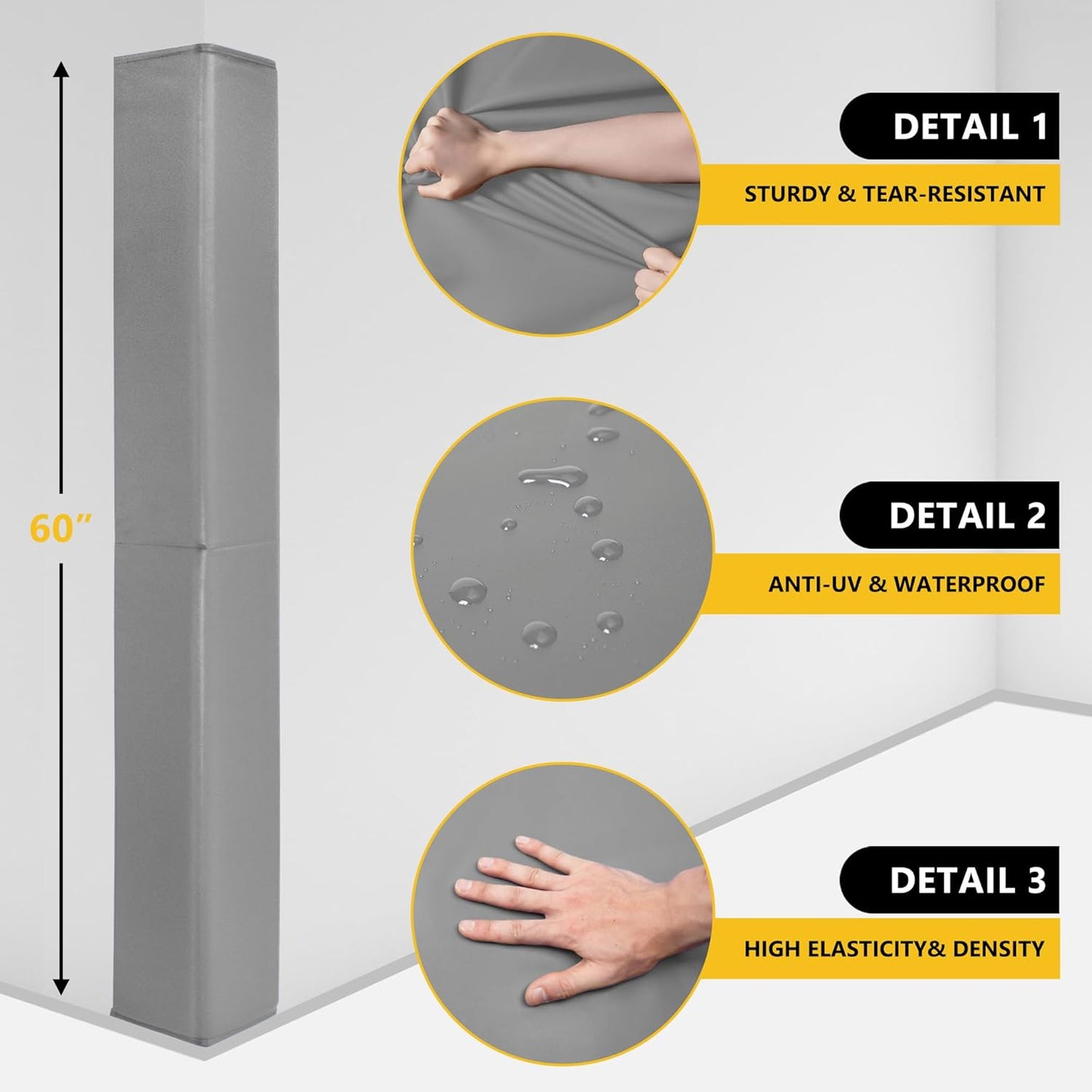 60″

DETAIL 1

STURDY & TEAR-RESISTANT

DETAIL 2

ANTI-UV & WATERPROOF

DETAIL 3

HIGH ELASTICITY& DENSITY