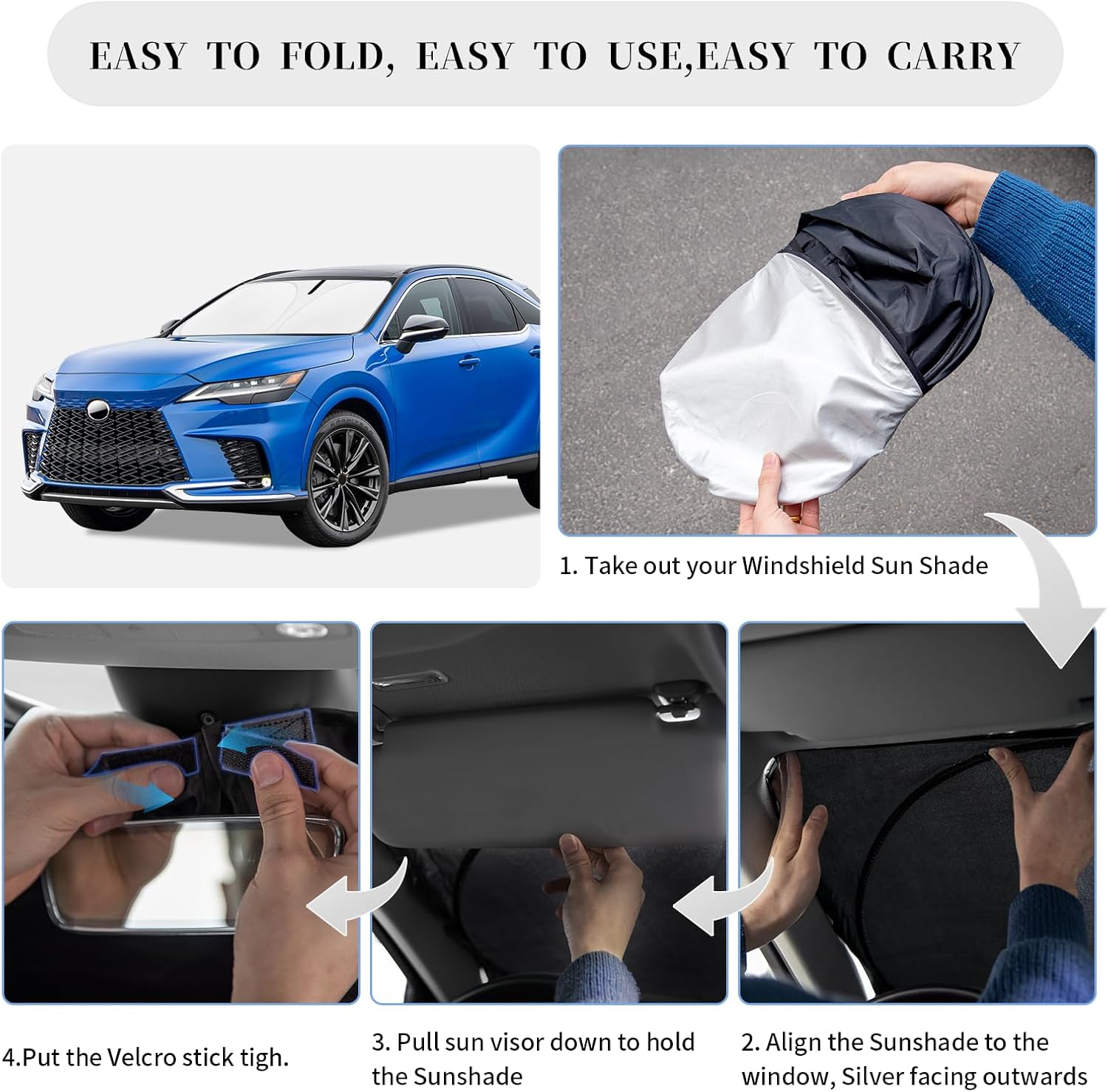 EASY TO FOLD, EASY TO USE,EASY TO CARRY

1. Take out your Windshield Sun Shade

4.Put the Velcro stick tigh.

3. Pull sun visor down to hold the Sunshade

2. Align the Sunshade to the window, Silver facing outwards