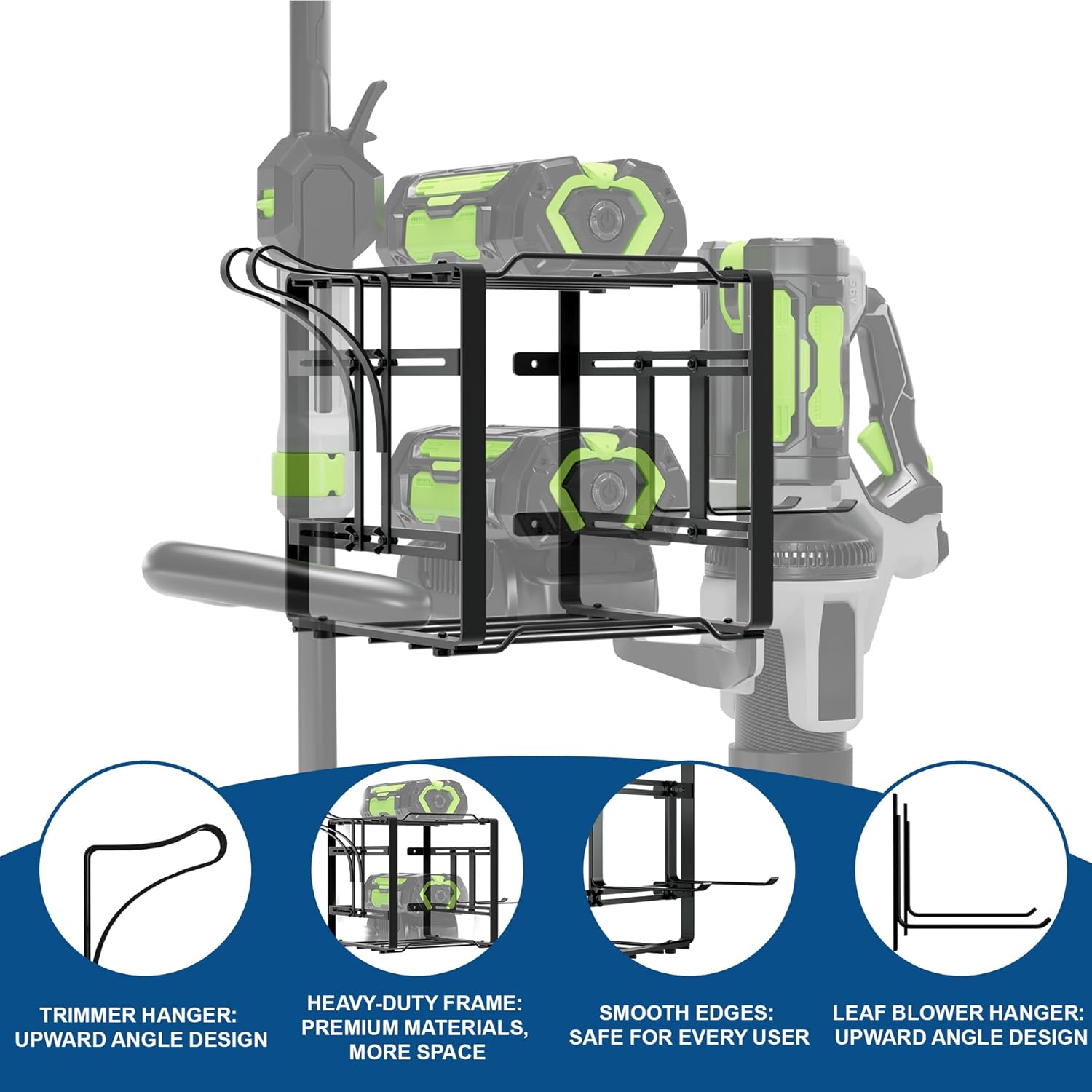 TRIMMER HANGER: UPWARD ANGLE DESIGN

HEAVY-DUTY FRAME: PREMIUM MATERIALS, MORE SPACE

SMOOTH EDGES: SAFE FOR EVERY USER

LEAF BLOWER HANGER: UPWARD ANGLE DESIGN