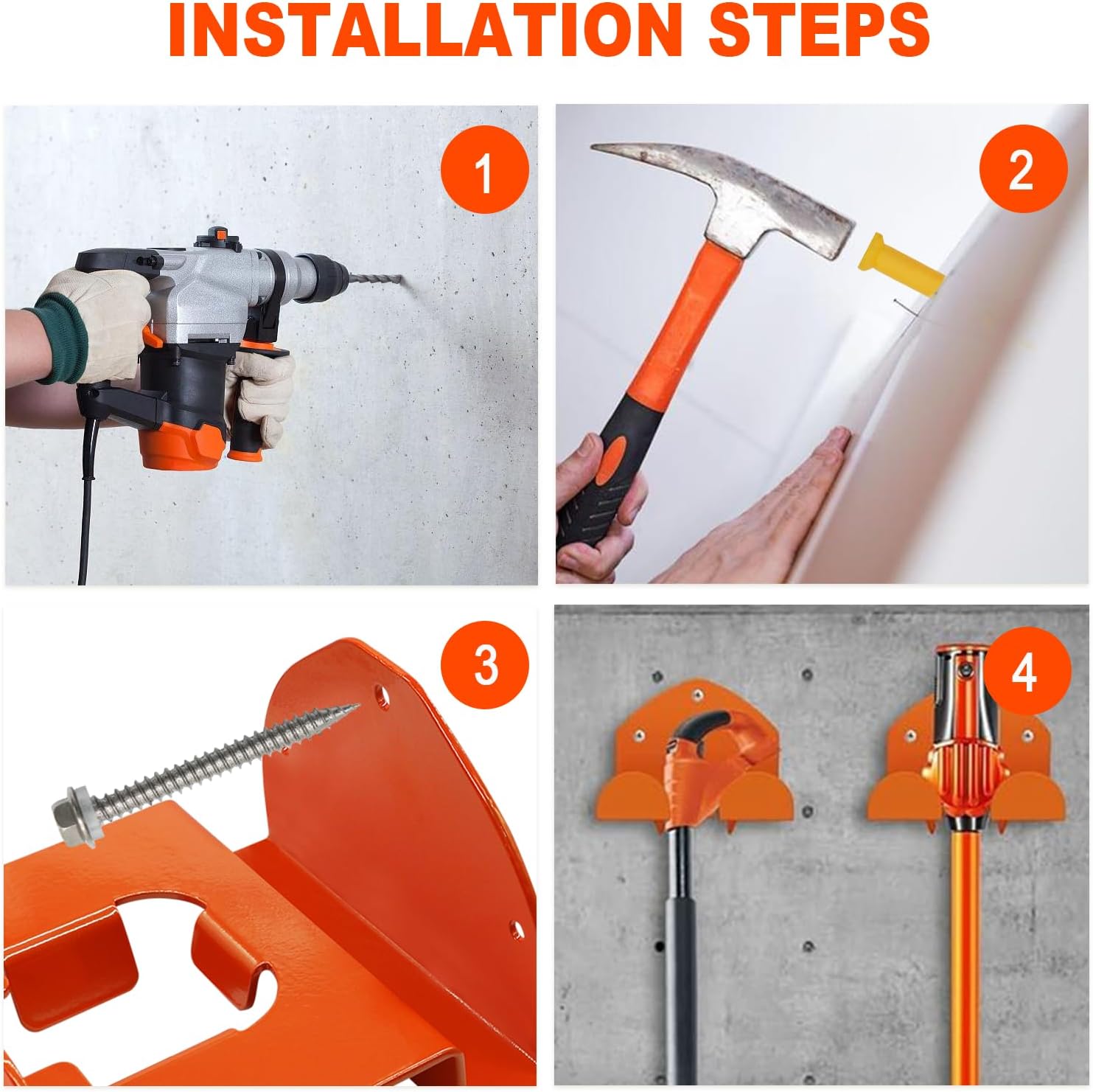 INSTALLATION STEPS

1

2

3

4