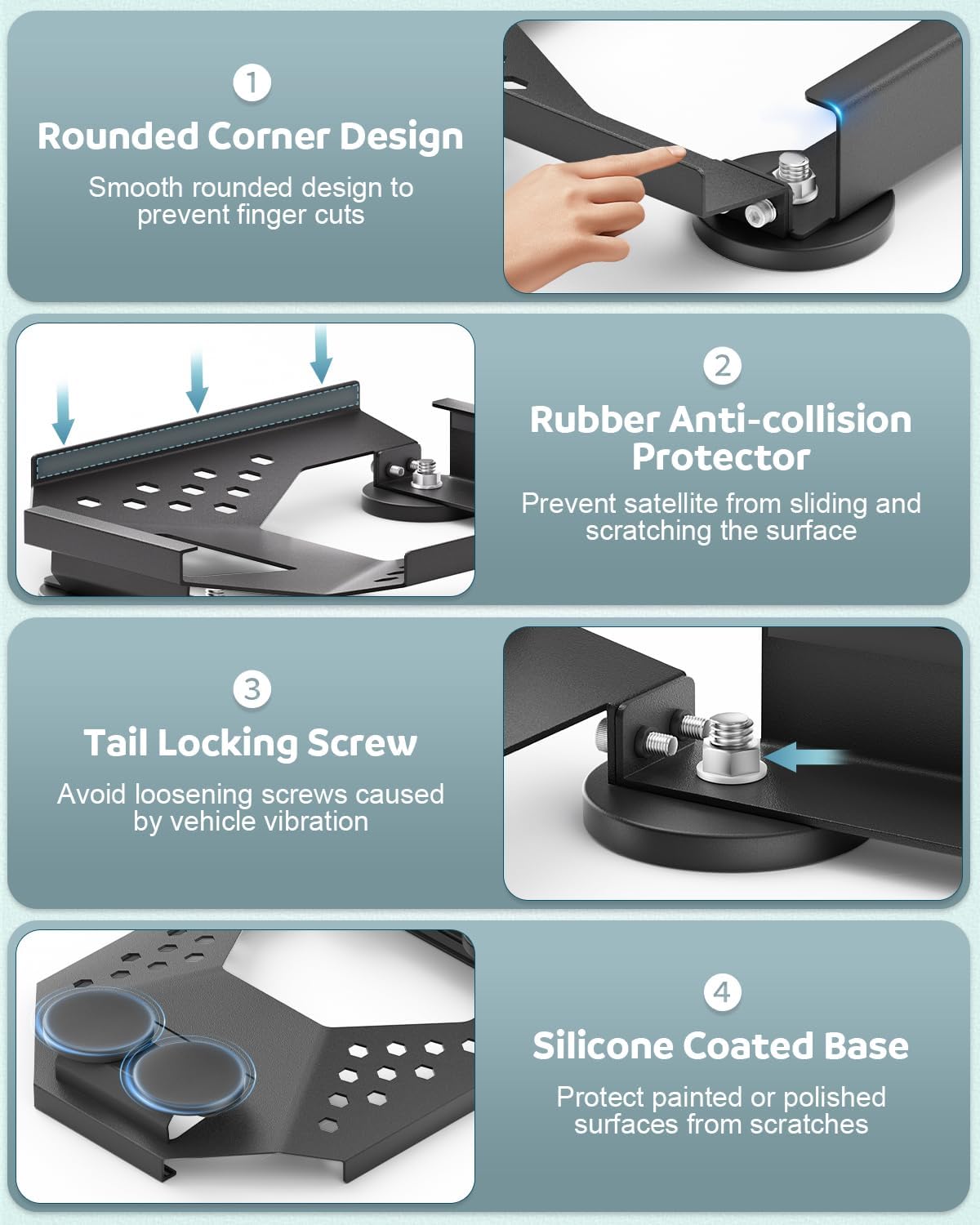 1

Rounded Corner Design

Smooth rounded design to prevent finger cuts

2

Rubber Anti-collision Protector

Prevent satellite from sliding and scratching the surface

3

Tail Locking Screw

Avoid loosening screws caused by vehicle vibration

4

Silicone Coated Base

Protect painted or polished surfaces from scratches