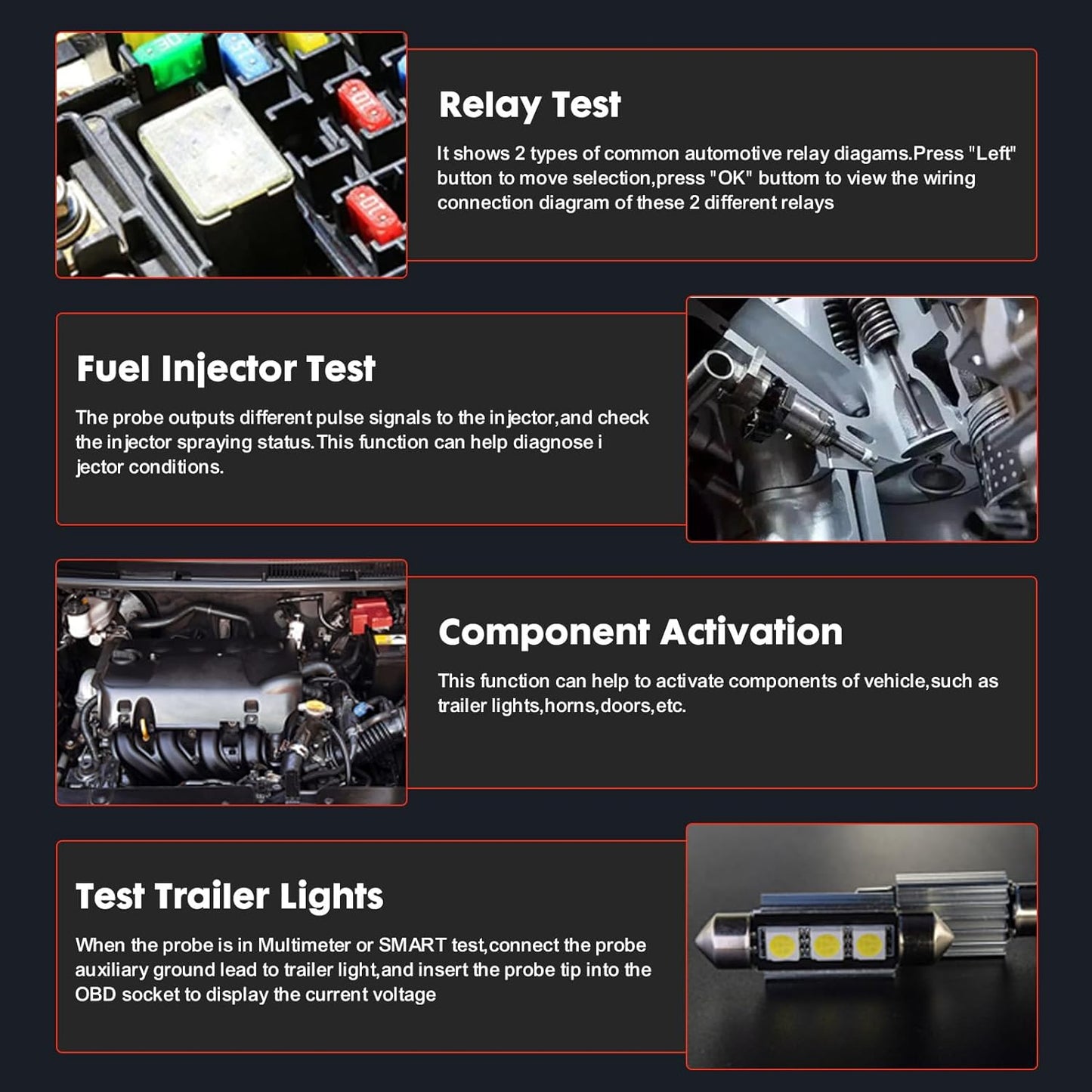 Relay Test

It shows 2 types of common automotive relay diagams.Press "Left" button to move selection,press "OK" buttom to view the wiring connection diagram of these 2 different relays

Fuel Injector Test

The probe outputs different pulse signals to the injector,and check the injector spraying status.This function can help diagnose i jector conditions.

Component Activation

This function can help to activate components of vehicle,such as trailer lights,horns,doors,etc.

Test Trailer Lights

When the probe is in Multimeter or SMART test,connect the probe auxiliary ground lead to trailer light,and insert the probe tip into the OBD socket to display the current voltage