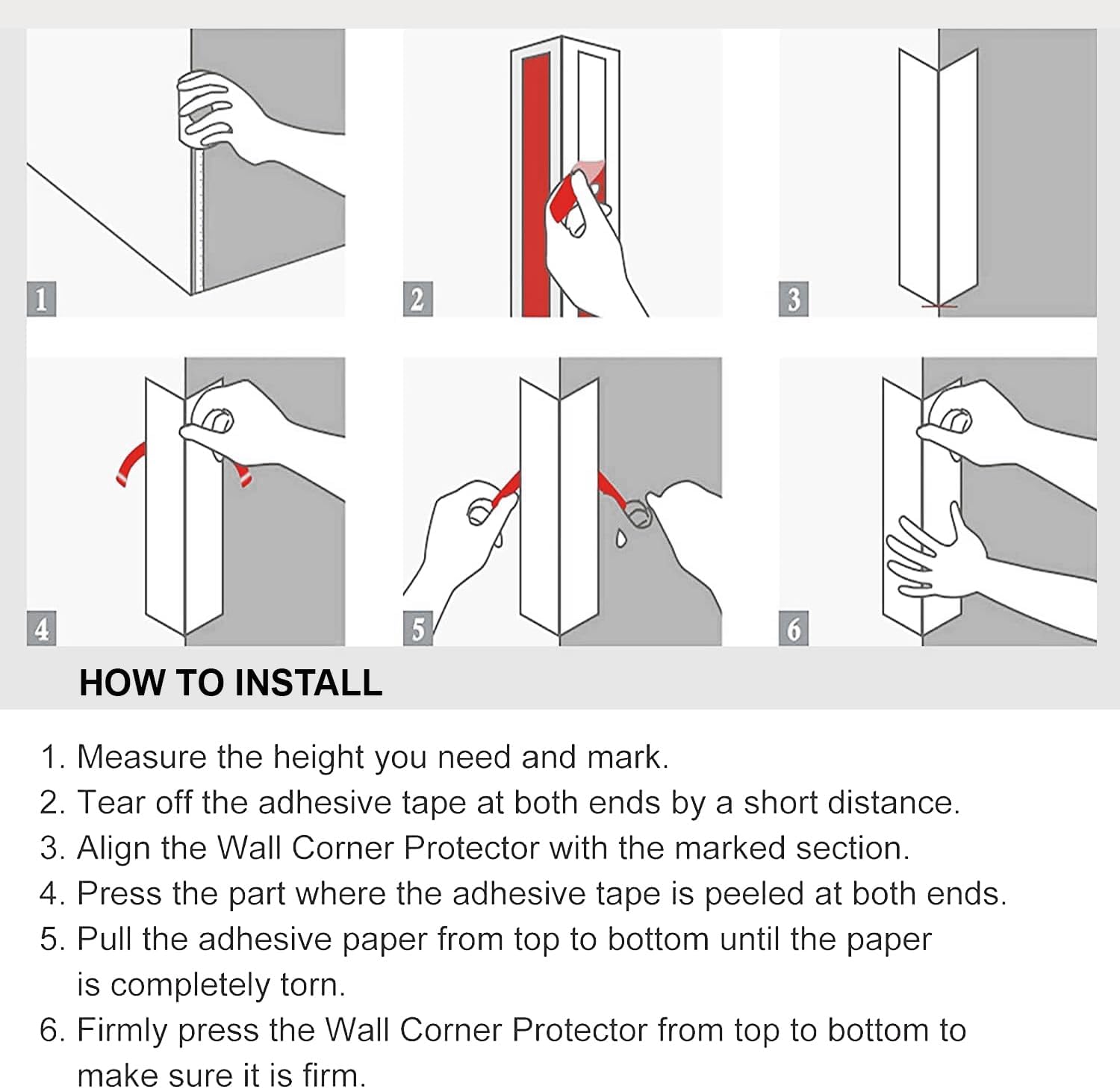 1

2

3

4

5

6

HOW TO INSTALL

1. Measure the height you need and mark.
2. Tear off the adhesive tape at both ends by a short distance.
3. Align the Wall Corner Protector with the marked section.
4. Press the part where the adhesive tape is peeled at both ends.
5. Pull the adhesive paper from top to bottom until the paper is completely torn.
6. Firmly press the Wall Corner Protector from top to bottom to make sure it is firm.