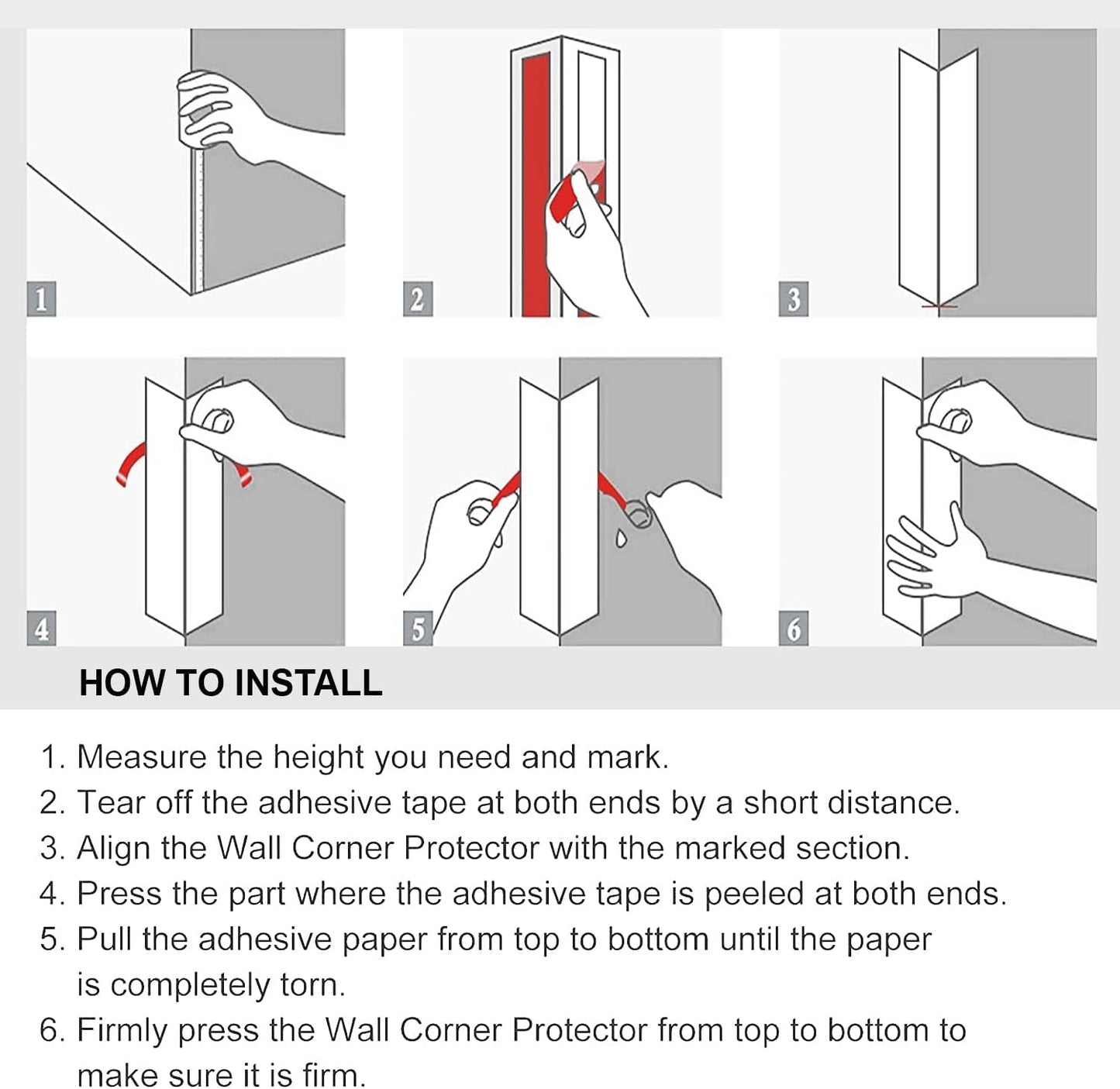 1

2

3

4

5

6

HOW TO INSTALL

1. Measure the height you need and mark.
2. Tear off the adhesive tape at both ends by a short distance.
3. Align the Wall Corner Protector with the marked section.
4. Press the part where the adhesive tape is peeled at both ends.
5. Pull the adhesive paper from top to bottom until the paper is completely torn.
6. Firmly press the Wall Corner Protector from top to bottom to make sure it is firm.