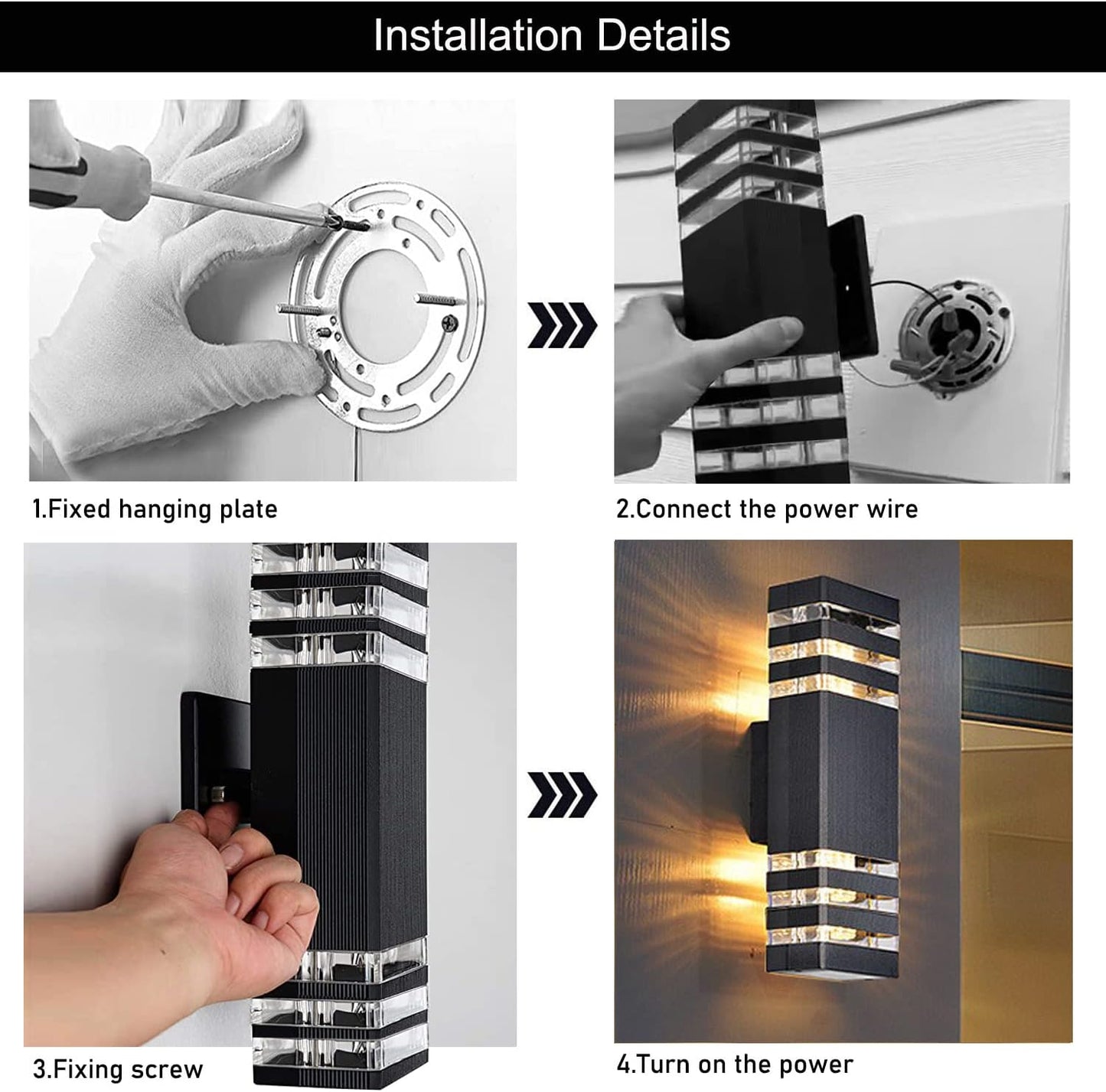 Installation Details

1.Fixed hanging plate

2.Connect the power wire

3.Fixing screw

4.Turn on the power