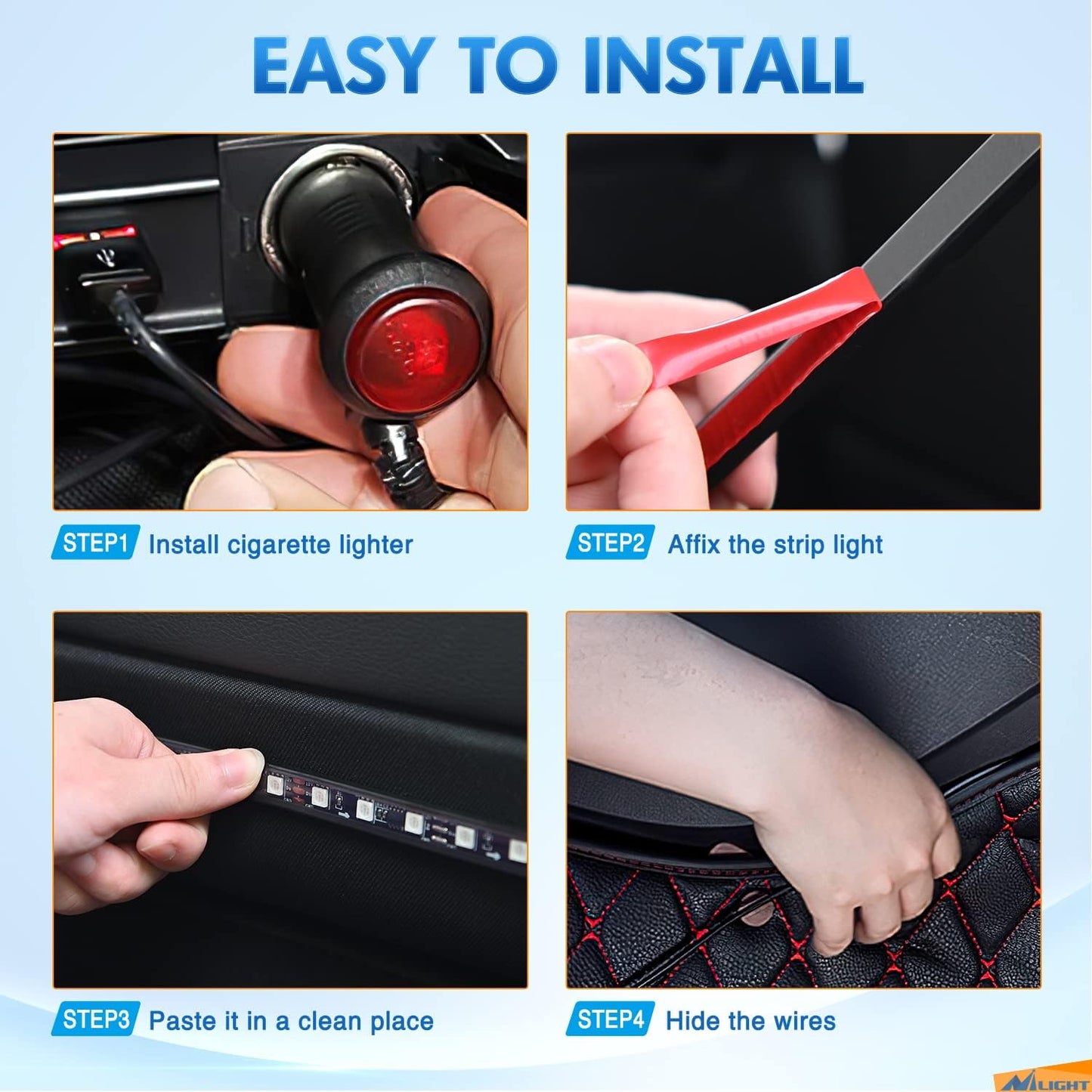 EASY TO INSTALL

STEP1 Install cigarette lighter

STEP2 Affix the strip light

STEP3 Paste it in a clean place

STEP4 Hide the wires

NLIGHT