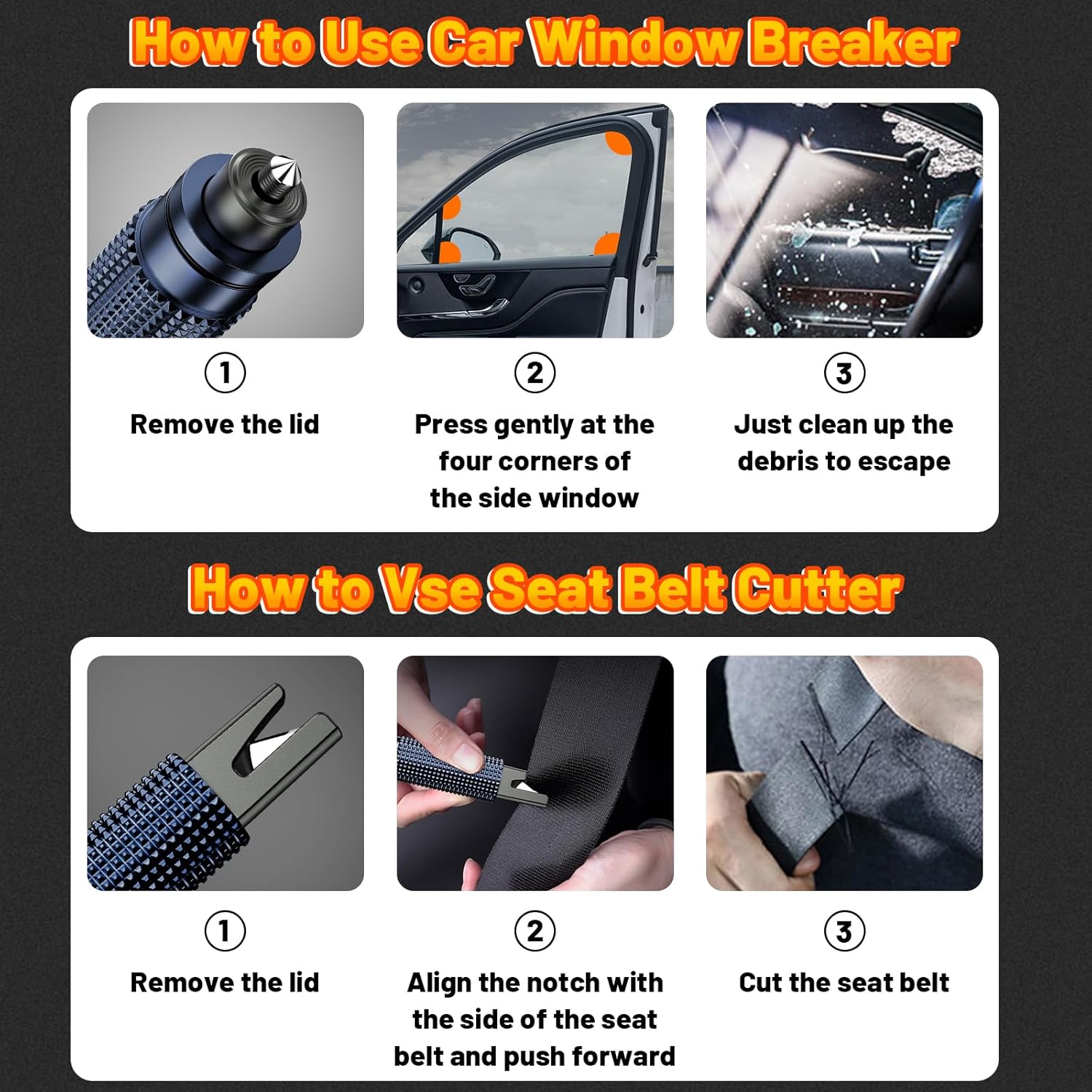 How to Use Car Window Breaker

①
Remove the lid

②
Press gently at the four corners of the side window

③
Just clean up the debris to escape

How to Vse Seat Belt Cutter

①
Remove the lid

②
Align the notch with the side of the seat belt and push forward

③
Cut the seat belt